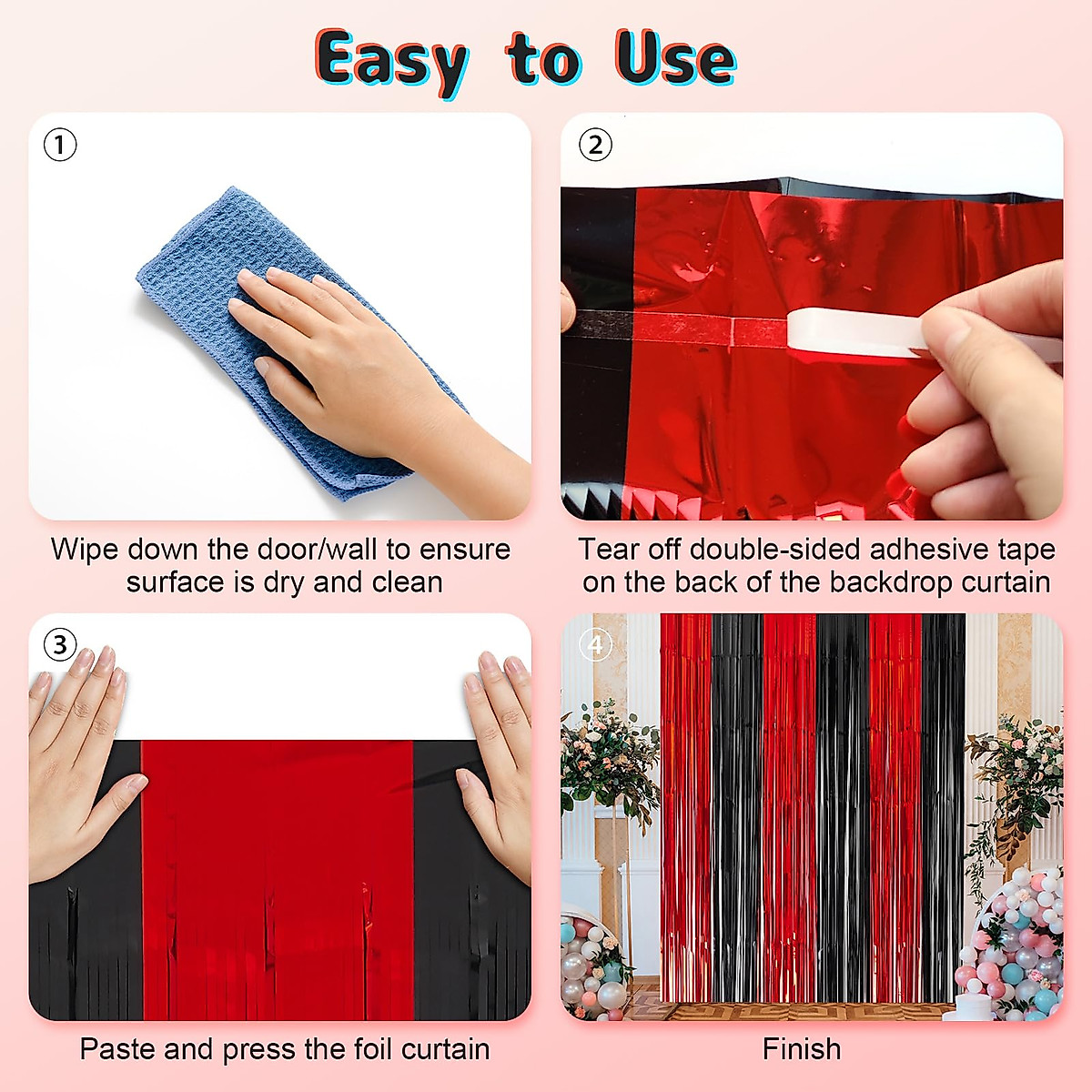 Easy to Use

①

Wipe down the door/wall to ensure surface is dry and clean

②

Tear off double-sided adhesive tape on the back of the backdrop curtain

③

Paste and press the foil curtain

④

Finish