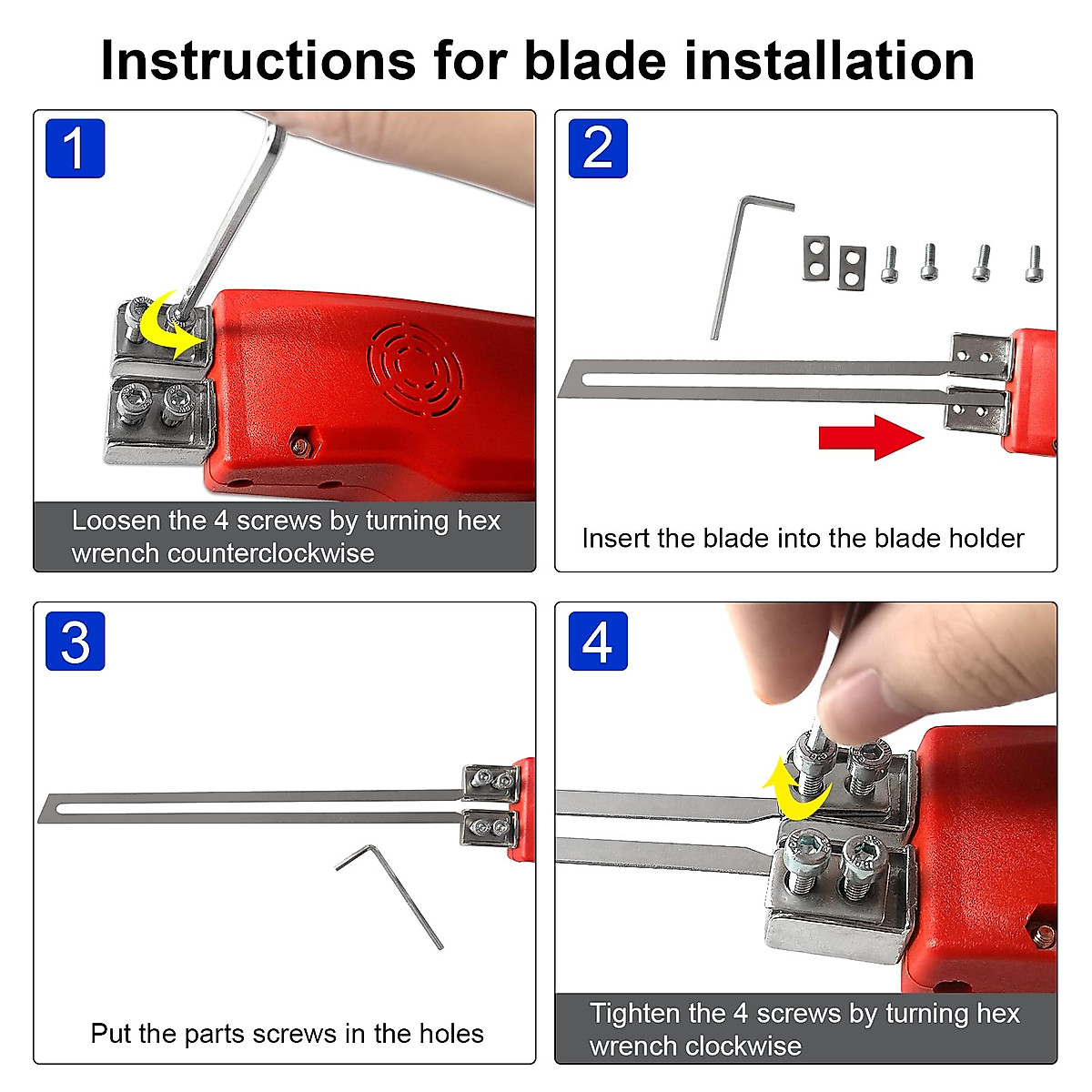 Instructions for blade installation

1

Loosen the 4 screws by turning hex wrench counterclockwise

2

Insert the blade into the blade holder

3

Put the parts screws in the holes

4

Tighten the 4 screws by turning hex wrench clockwise