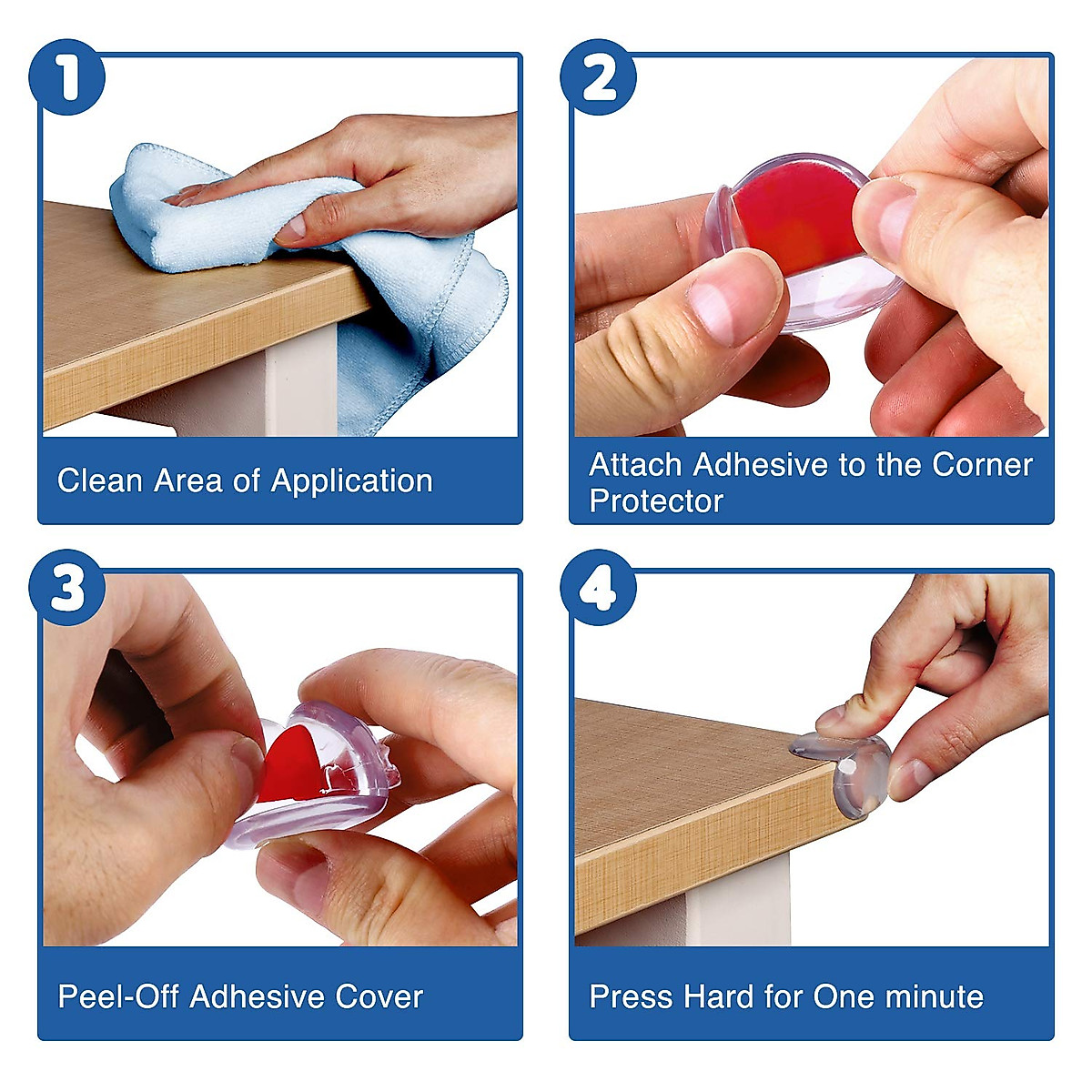 1

Clean Area of Application

2

Attach Adhesive to the Corner Protector

3

Peel-Off Adhesive Cover

4

Press Hard for One minute