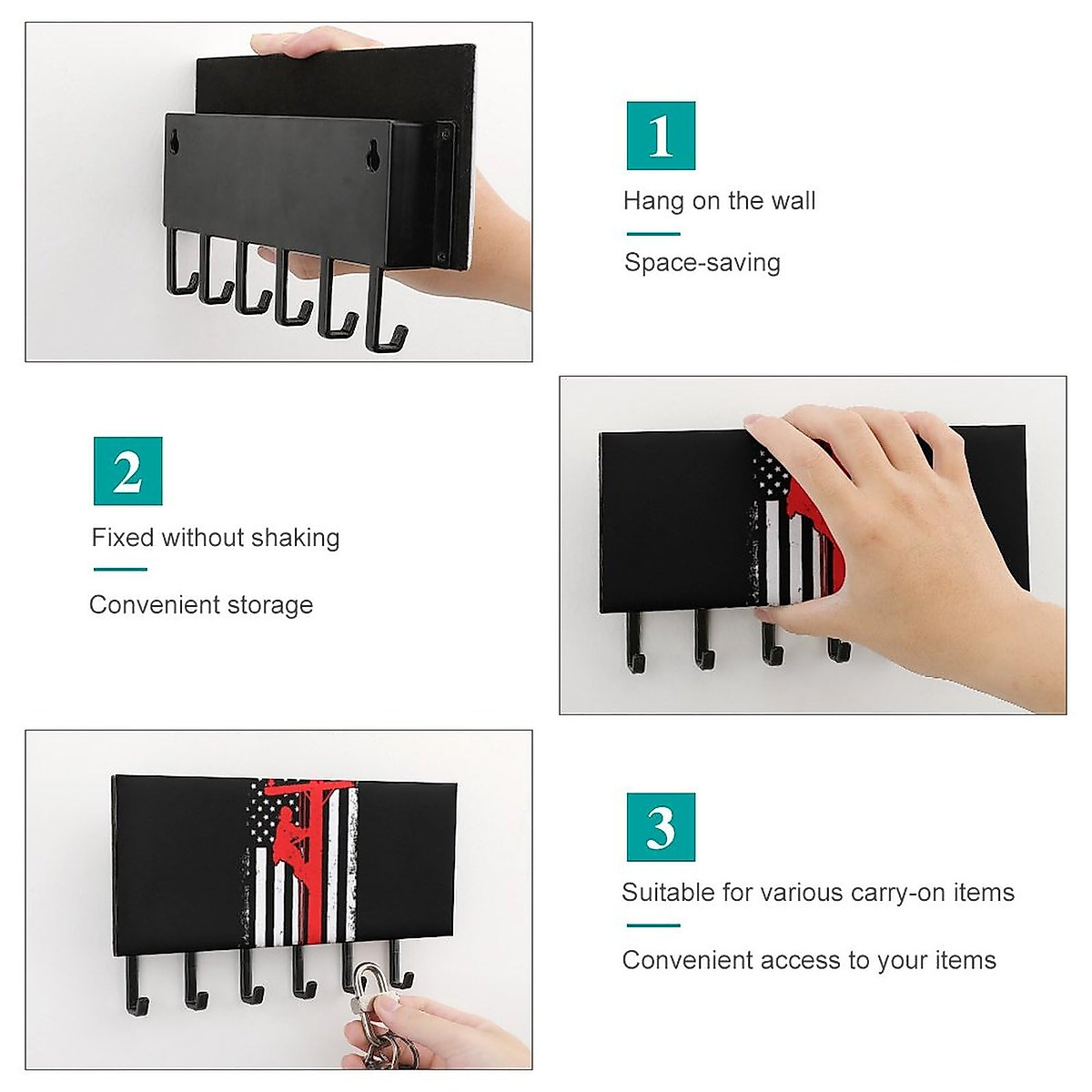 1

Hang on the wall

Space-saving

2

Fixed without shaking

Convenient storage

3

Suitable for various carry-on items

Convenient access to your items