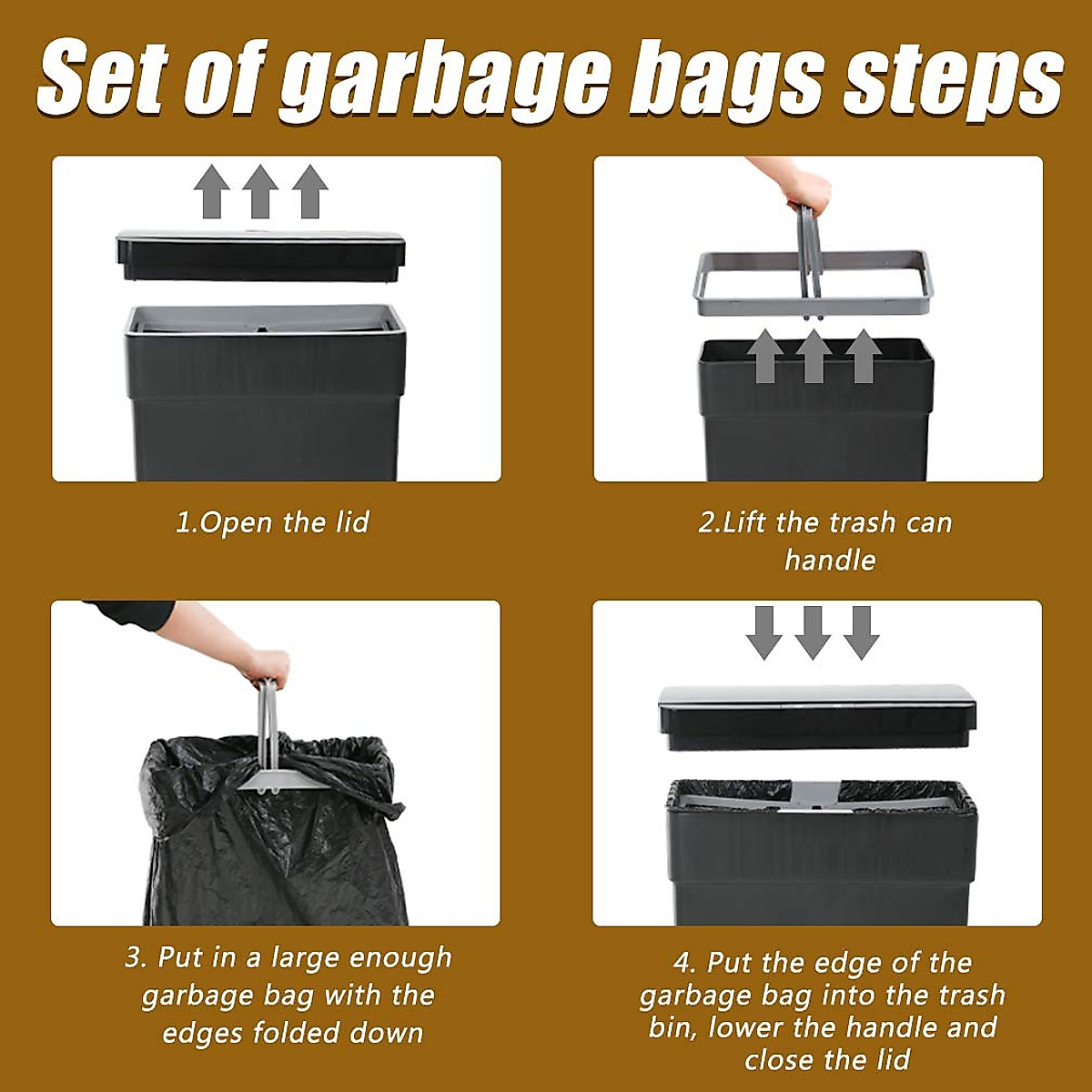 Set of garbage bags steps

1.Open the lid

2.Lift the trash can handle

3. Put in a large enough garbage bag with the edges folded down

4. Put the edge of the garbage bag into the trash bin, lower the handle and close the lid