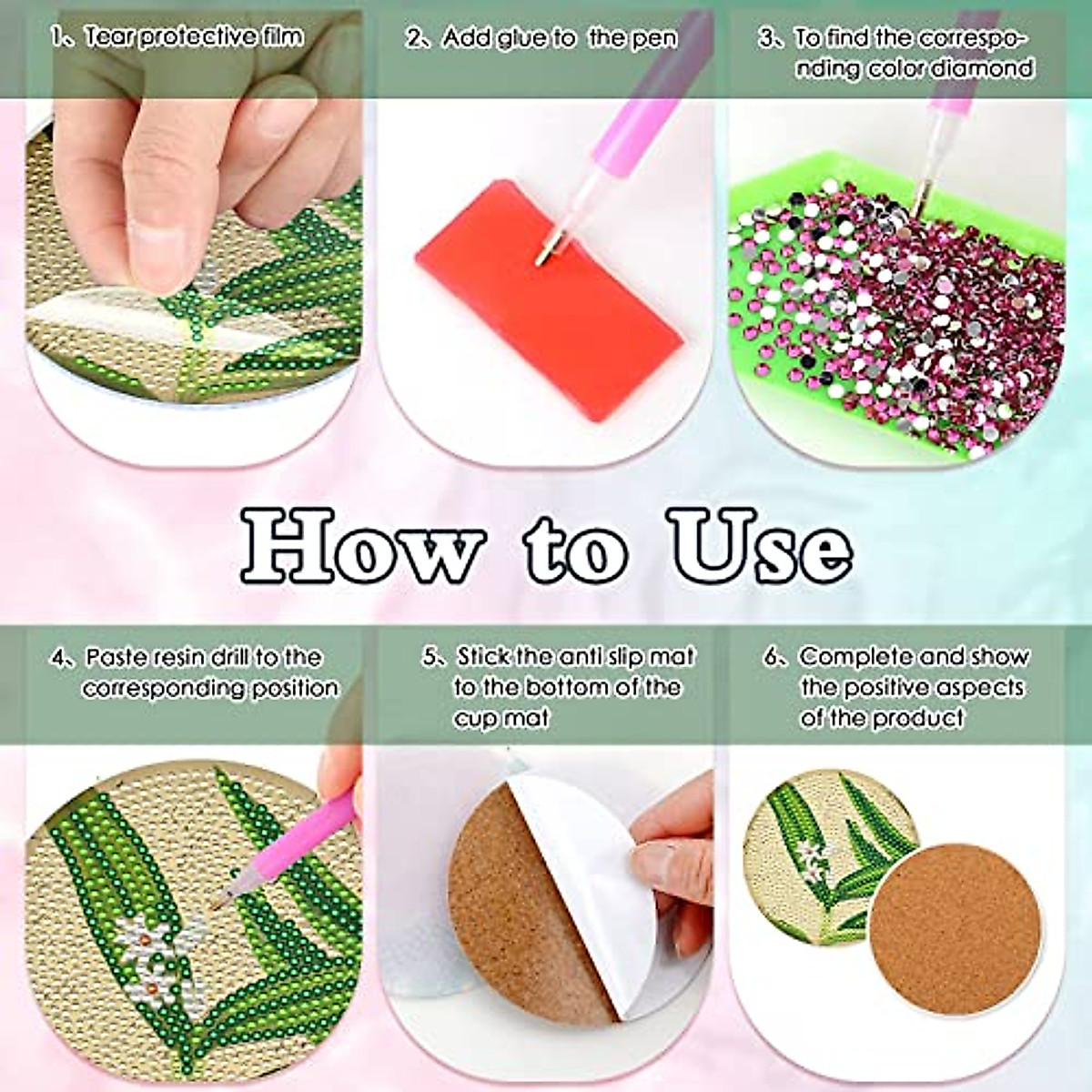 1、Tear protective film

2、Add glue to the pen

3、To find the corresponding color diamond

How to Use

4、Paste resin drill to the corresponding position

5、Stick the anti slip mat to the bottom of the cup mat

6、Complete and show the positive aspects of the product