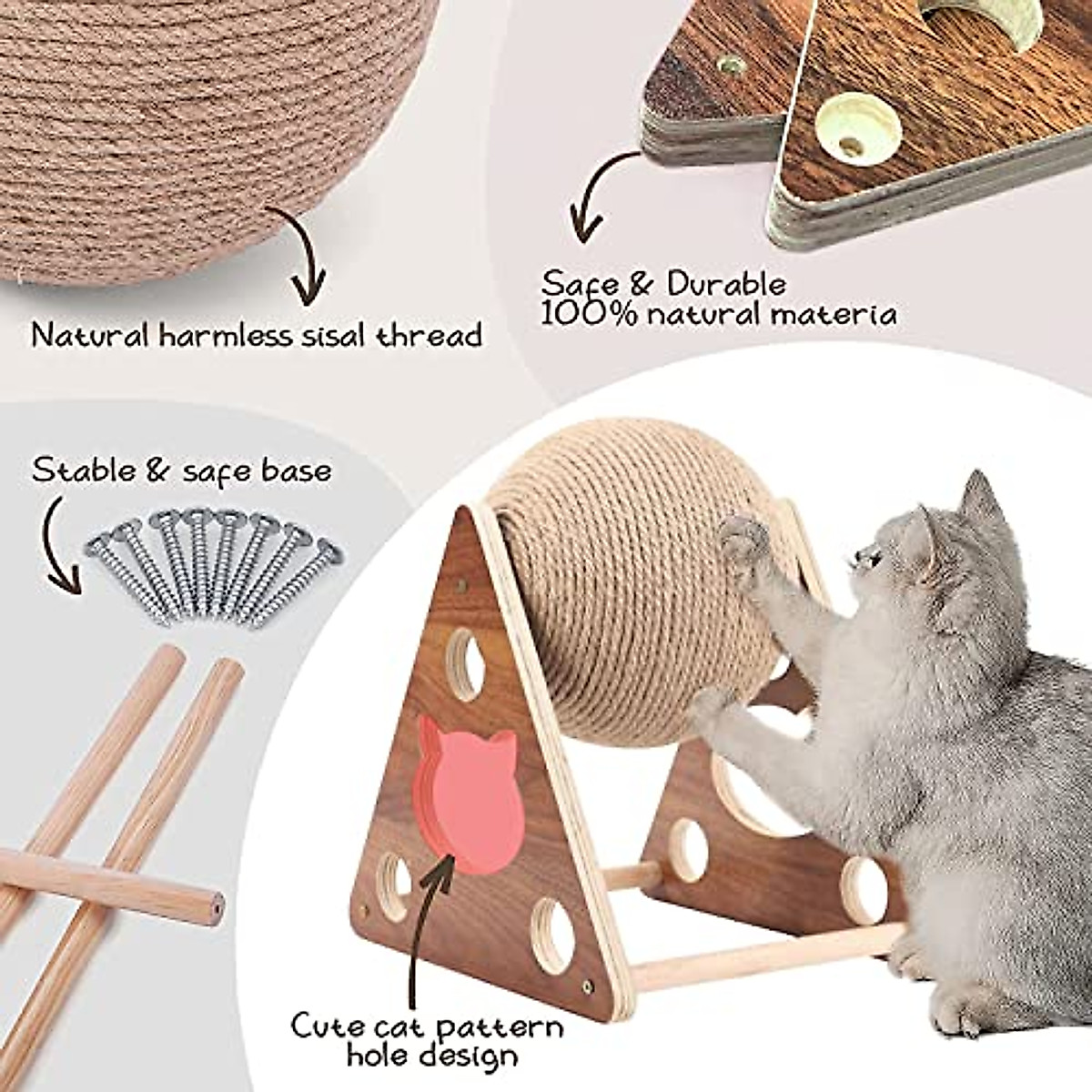 Natural harmless sisal thread

Safe & Durable
100% natural materia

Stable & safe base

Cute cat pattern hole design