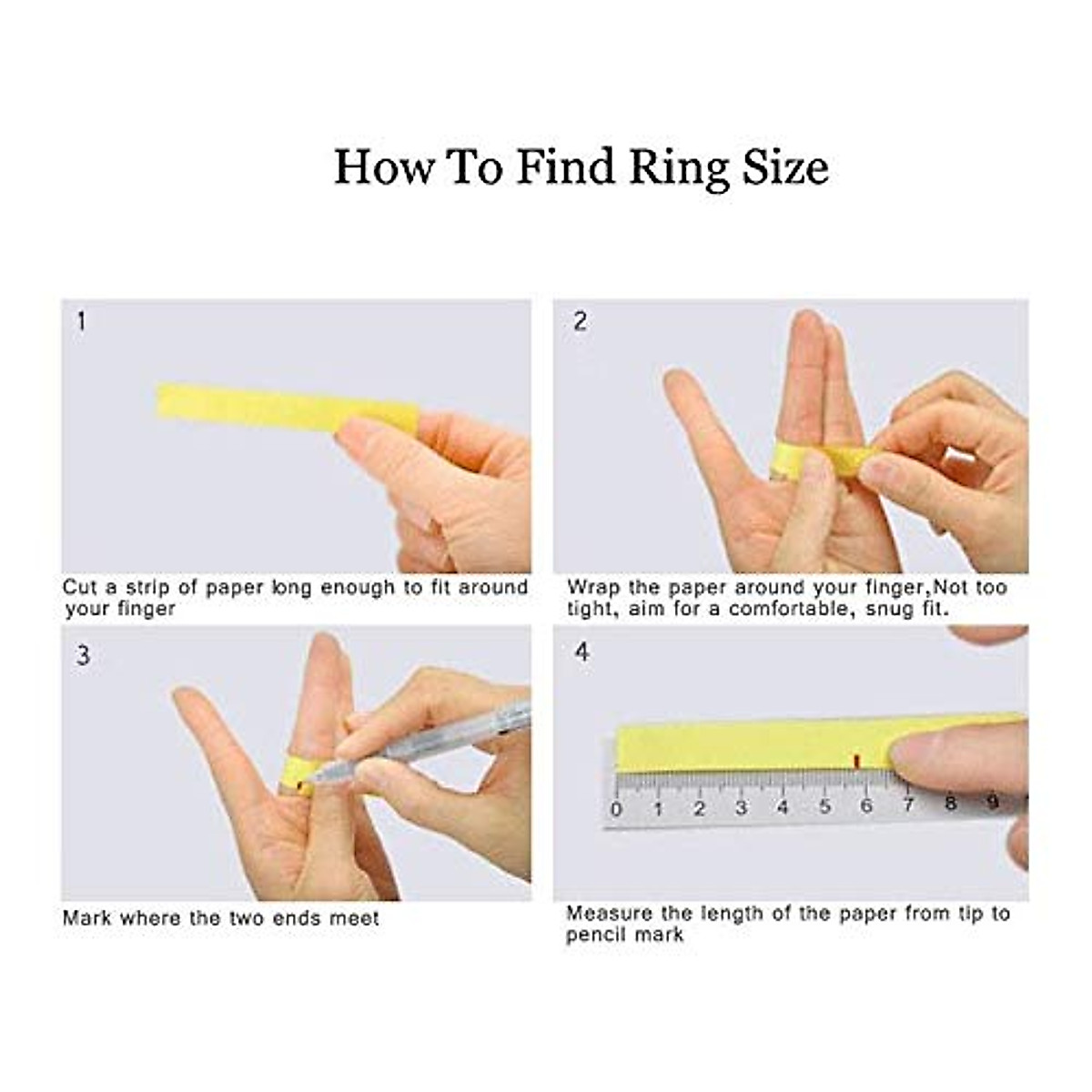 How To Find Ring Size

1

Cut a strip of paper long enough to fit around your finger

2

Wrap the paper around your finger,Not too tight, aim for a comfortable, snug fit.

3

Mark where the two ends meet

4

0 1 2 3 4 5 6 7 8 9

Measure the length of the paper from tip to pencil mark