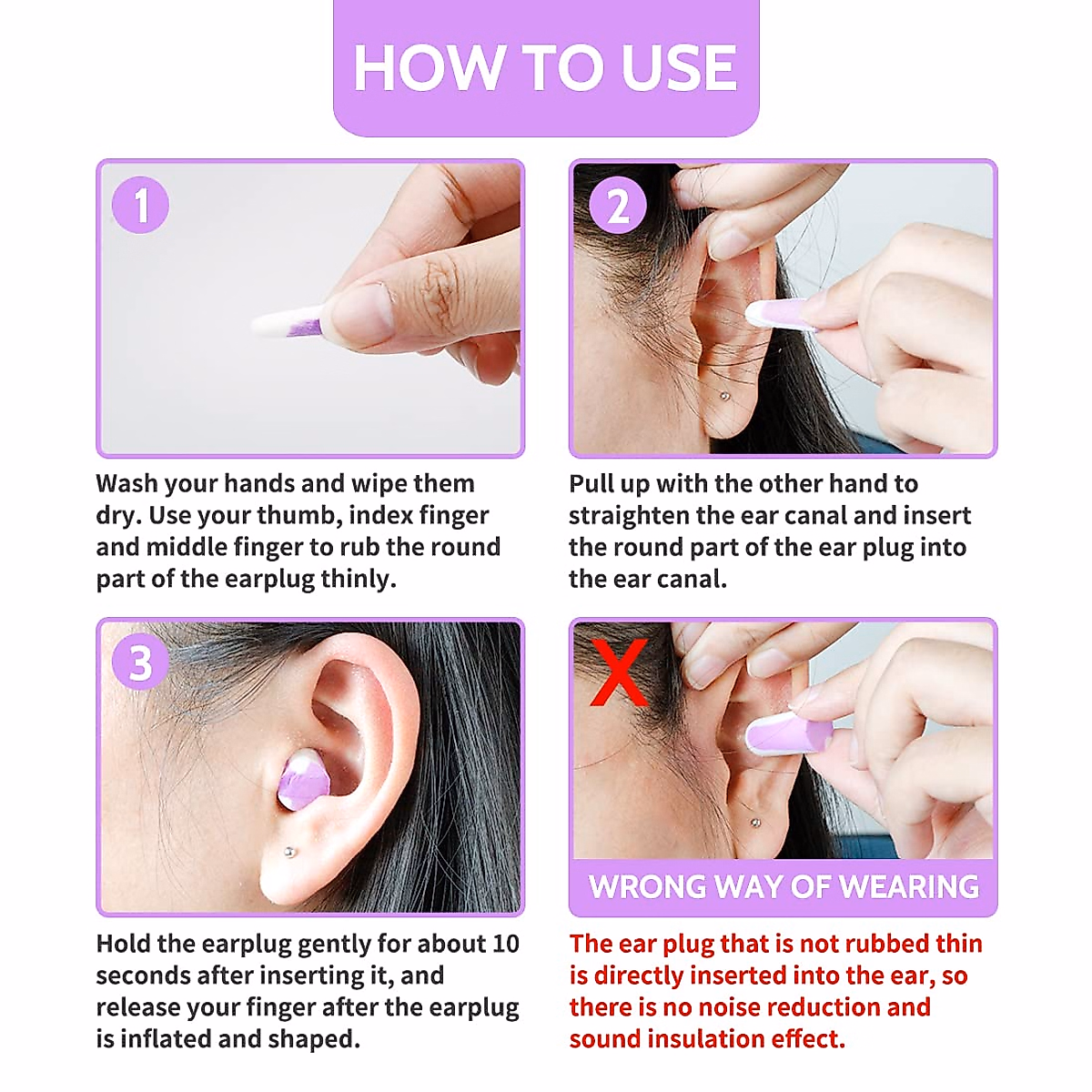 HOW TO USE

1

Wash your hands and wipe them dry. Use your thumb, index finger and middle finger to rub the round part of the earplug thinly.

2

Pull up with the other hand to straighten the ear canal and insert the round part of the ear plug into the ear canal.

3

Hold the earplug gently for about 10 seconds after inserting it, and release your finger after the earplug is inflated and shaped.

X

WRONG WAY OF WEARING

The ear plug that is not rubbed thin is directly inserted into the ear, so there is no noise reduction and sound insulation effect.