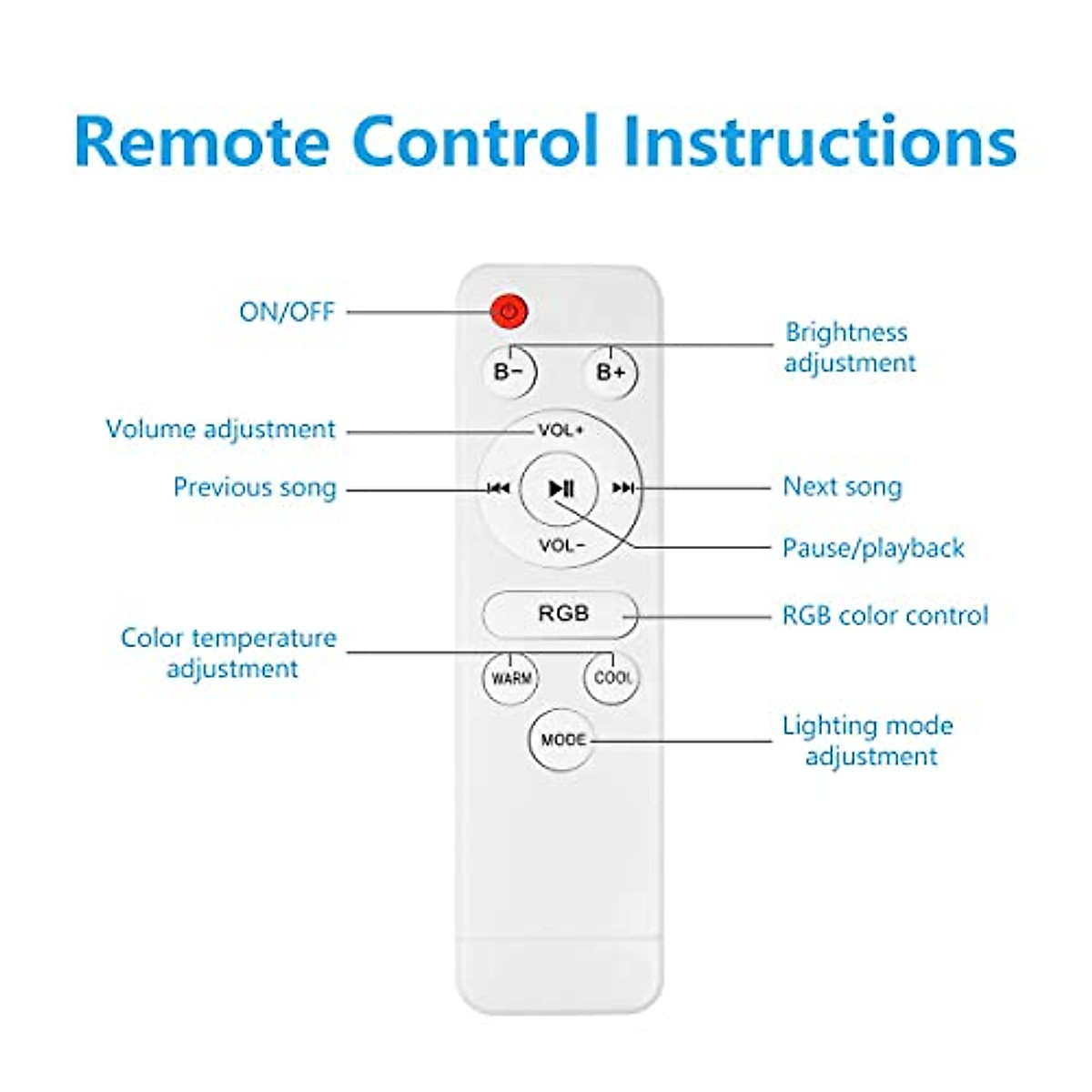 Remote Control Instructions

ON/OFF

Brightness adjustment

B-

B+

Volume adjustment

VOL+

Previous song

Next song

Pause/playback

VOL-

RGB

RGB color control

Color temperature adjustment

WARM

COOL

MODE

Lighting mode adjustment