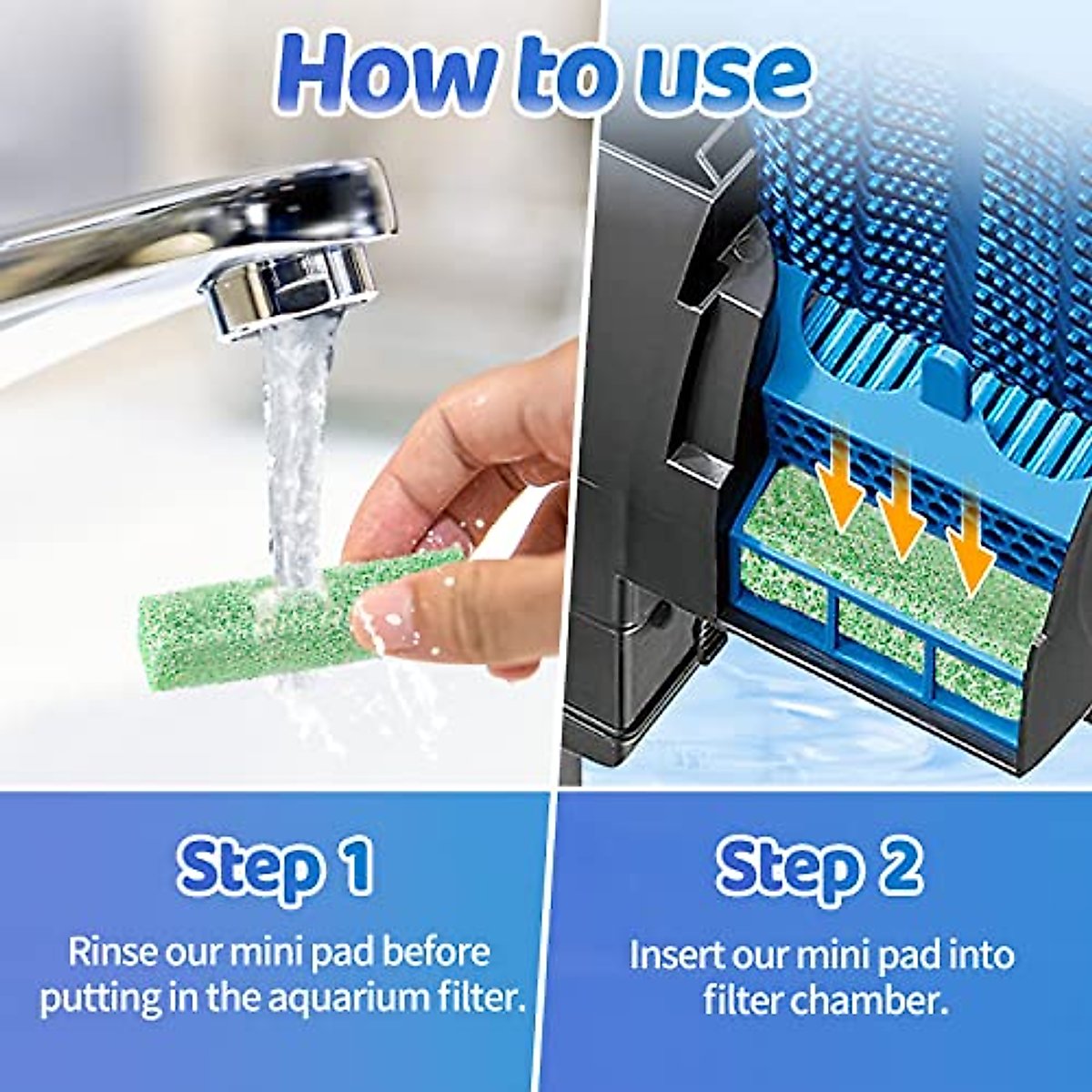 How to use

Step 1

Rinse our mini pad before putting in the aquarium filter.

Step 2

Insert our mini pad into filter chamber.