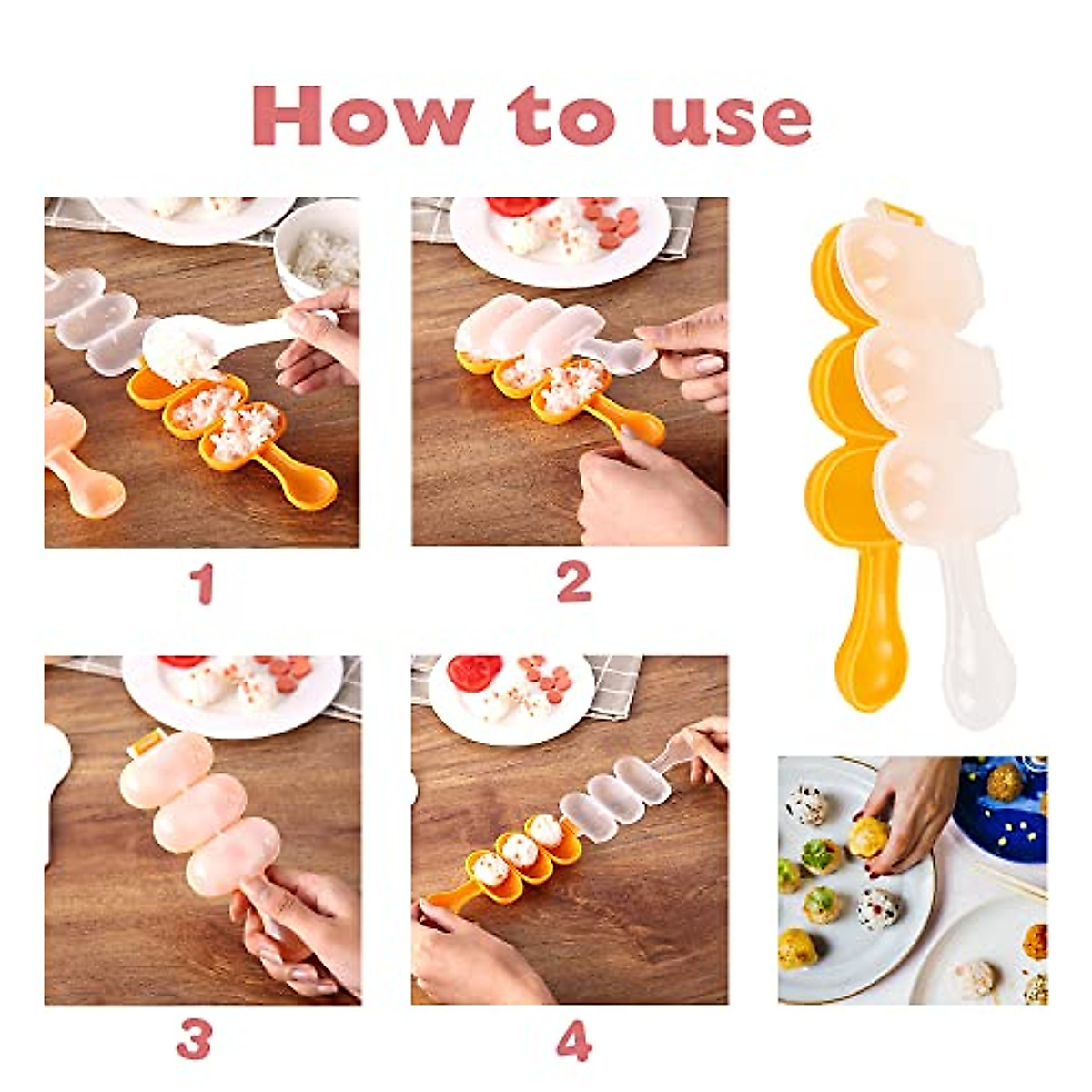 How to use

1

2

3

4