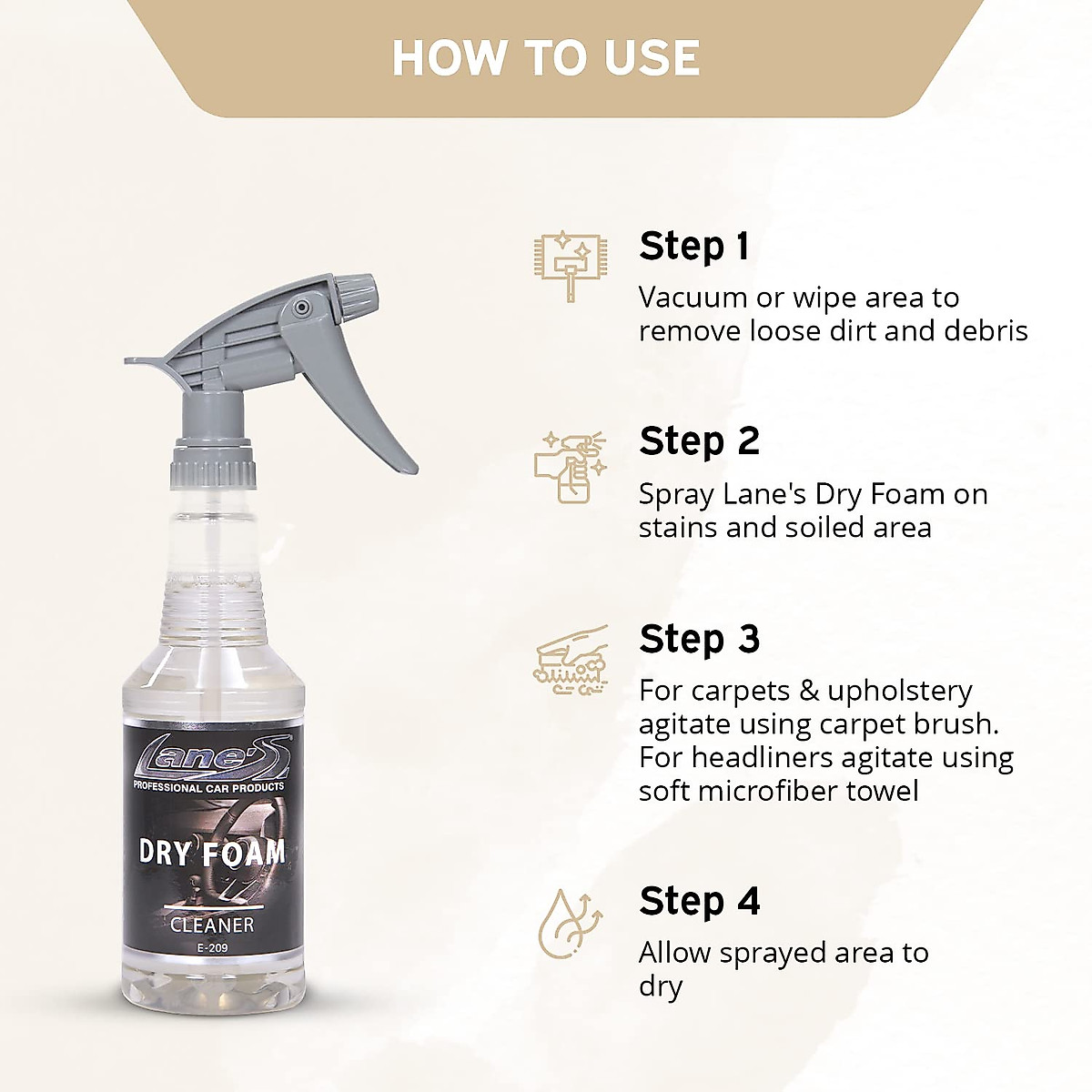 HOW TO USE

Lane's
PROFESSIONAL CAR PRODUCTS
DRY FOAM
CLEANER
E-209

Step 1
Vacuum or wipe area to remove loose dirt and debris

Step 2
Spray Lane's Dry Foam on stains and soiled area

Step 3
For carpets & upholstery agitate using carpet brush. For headliners agitate using soft microfiber towel

Step 4
Allow sprayed area to dry