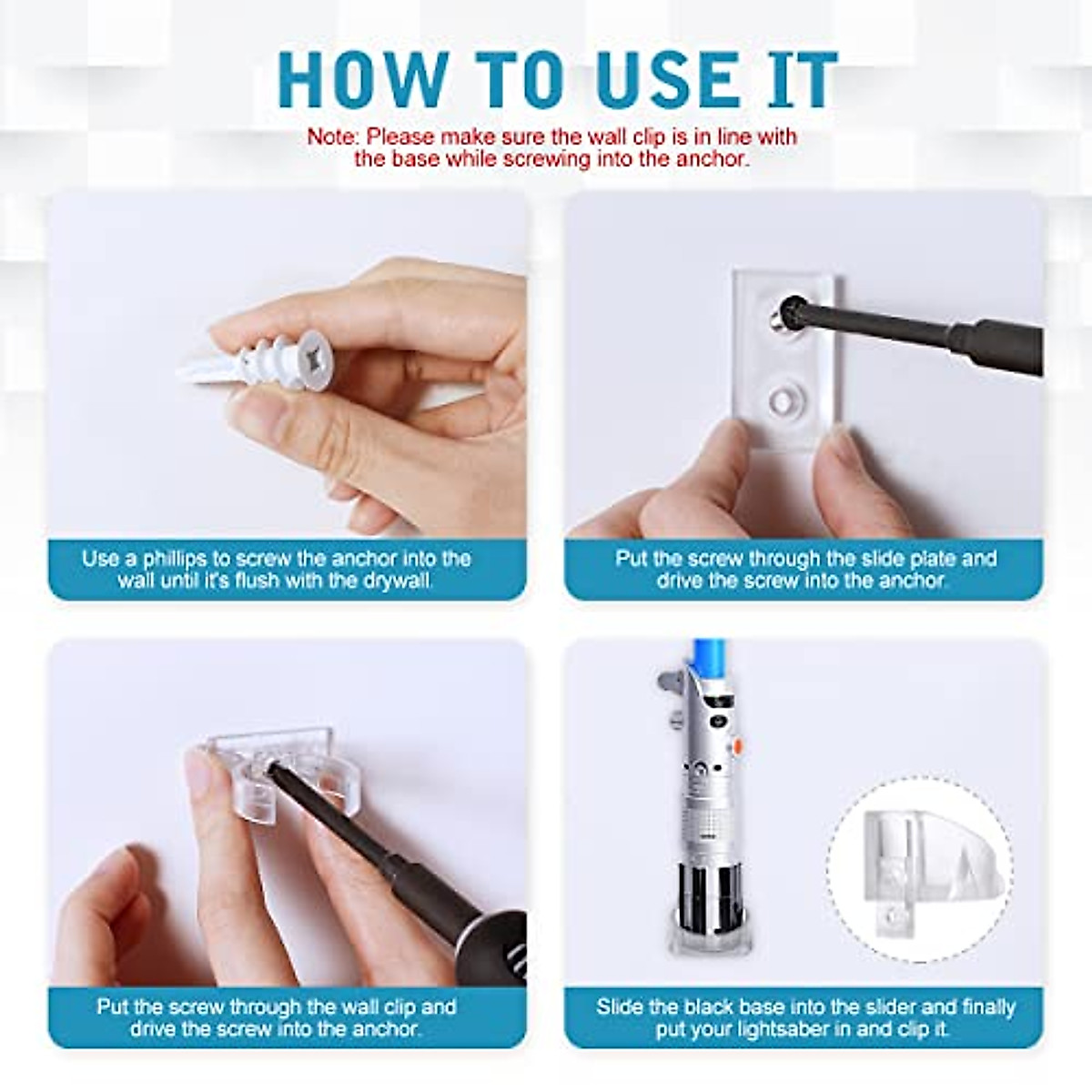 HOW TO USE IT

Note: Please make sure the wall clip is in line with the base while screwing into the anchor.

Use a phillips to screw the anchor into the wall until it's flush with the drywall.

Put the screw through the slide plate and drive the screw into the anchor.

Put the screw through the wall clip and drive the screw into the anchor.

Slide the black base into the slider and finally put your lightsaber in and clip it.