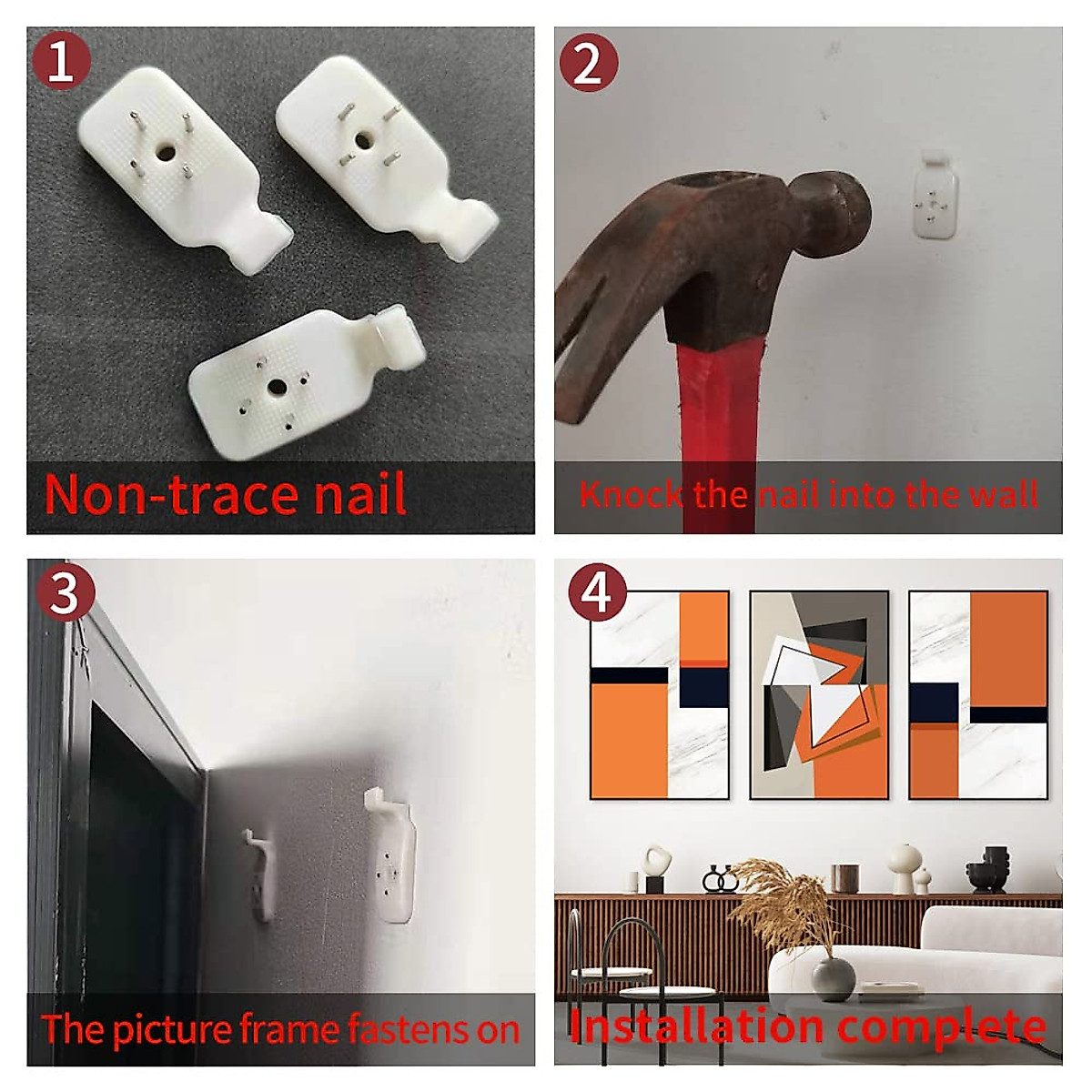 1
Non-trace nail

2
Knock the nail into the wall

3
The picture frame fastens on

4
Installation complete