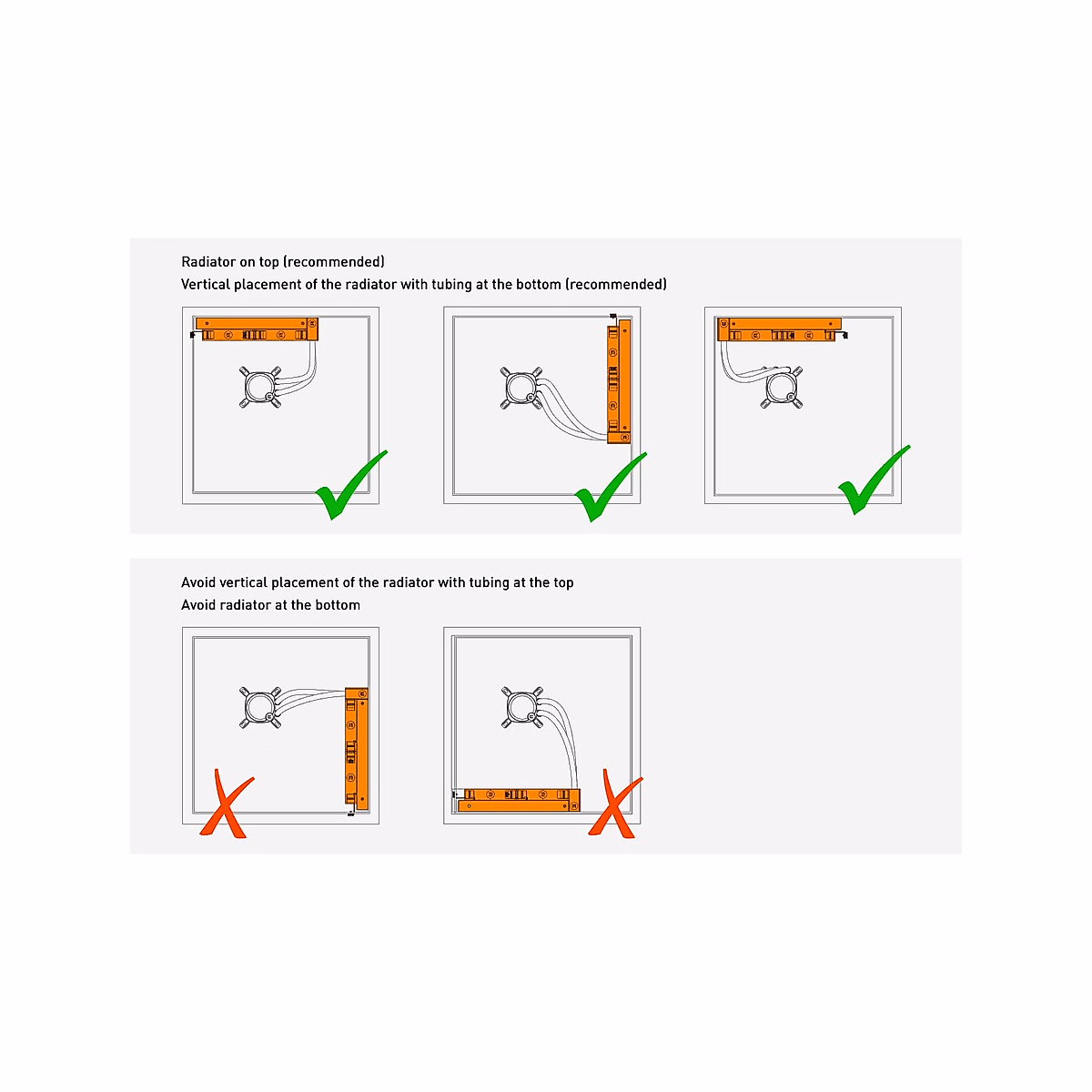 Radiator on top (recommended)
Vertical placement of the radiator with tubing at the bottom (recommended)

Avoid vertical placement of the radiator with tubing at the top
Avoid radiator at the bottom