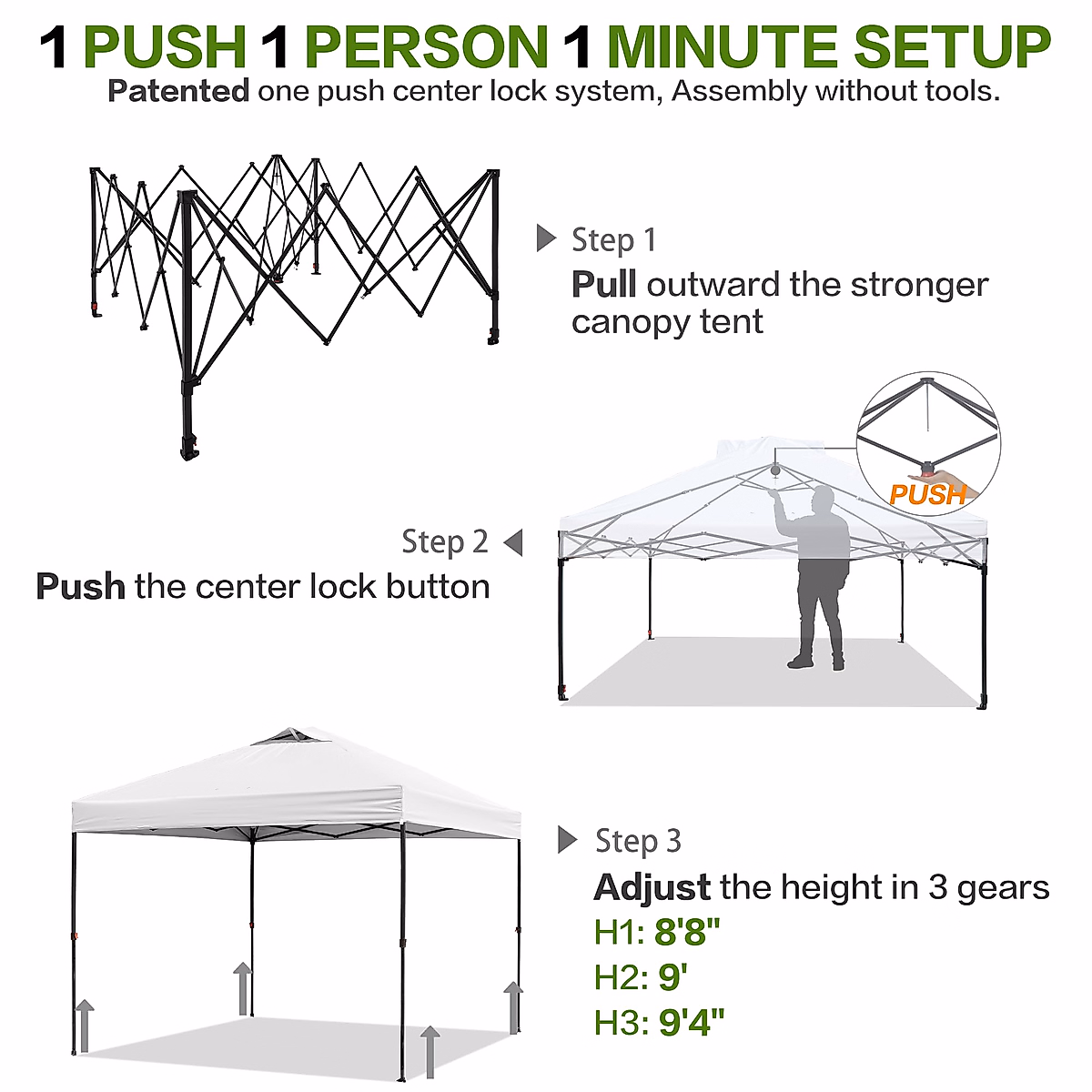 1 PUSH 1 PERSON 1 MINUTE SETUP
Patented one push center lock system, Assembly without tools.

Step 1
Pull outward the stronger canopy tent

PUSH

Step 2
Push the center lock button

Step 3
Adjust the height in 3 gears
H1: 8'8"
H2: 9'
H3: 9'4"