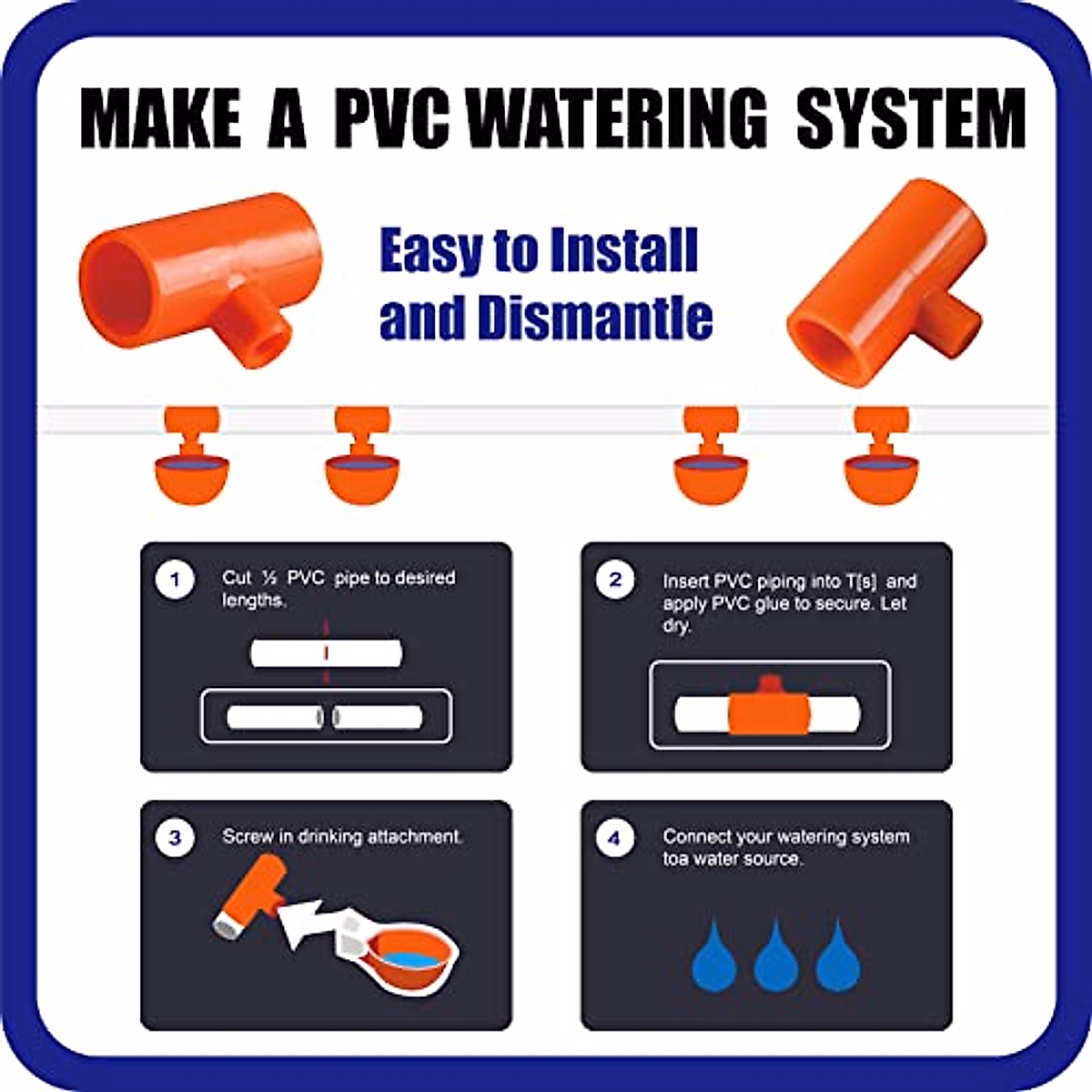 MAKE A PVC WATERING SYSTEM

Easy to Install and Dismantle

1 Cut ½ PVC pipe to desired lengths.

2 Insert PVC piping into T[s] and apply PVC glue to secure. Let dry.

3 Screw in drinking attachment.

4 Connect your watering system toa water source.