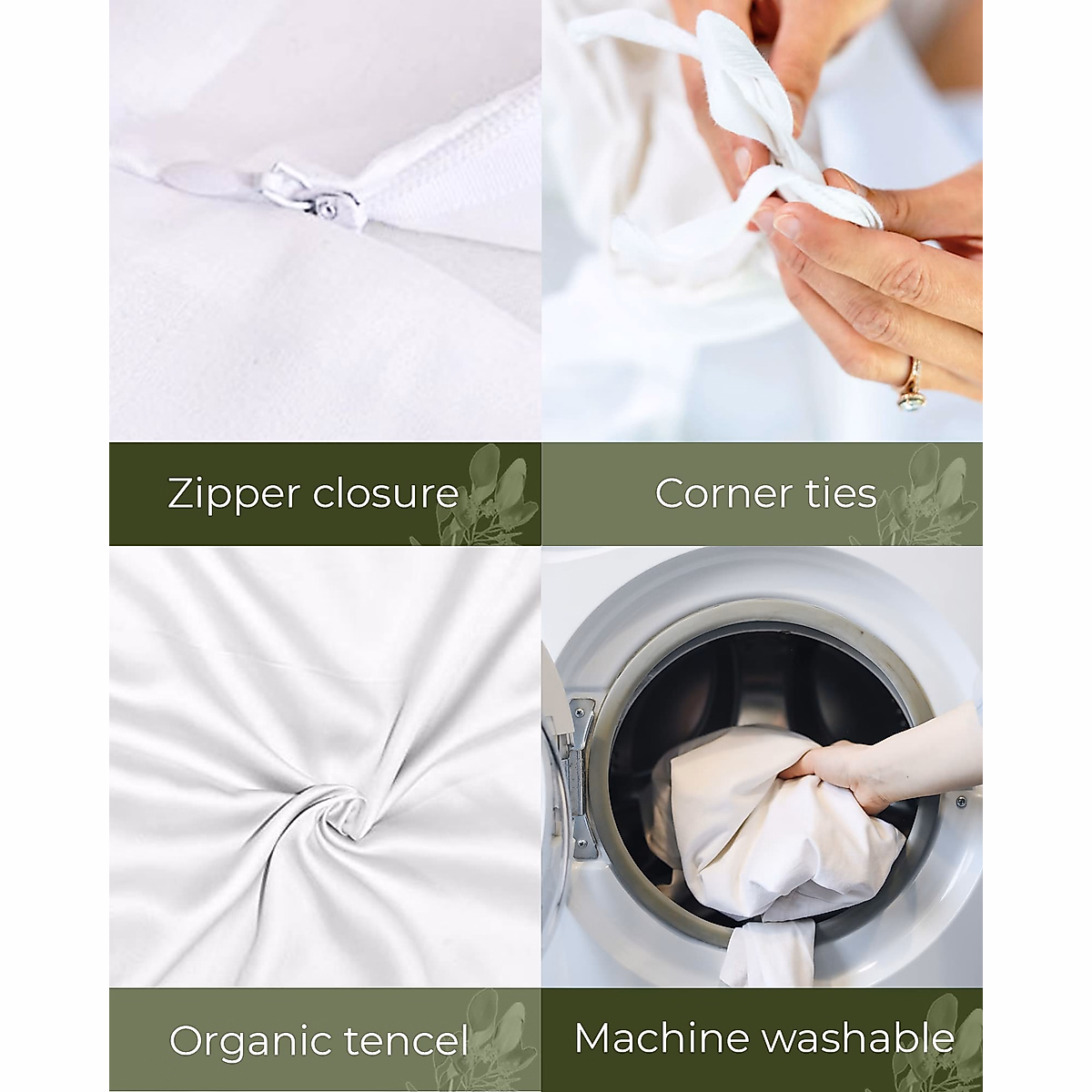 Zipper closure

Corner ties

Organic tencel

Machine washable