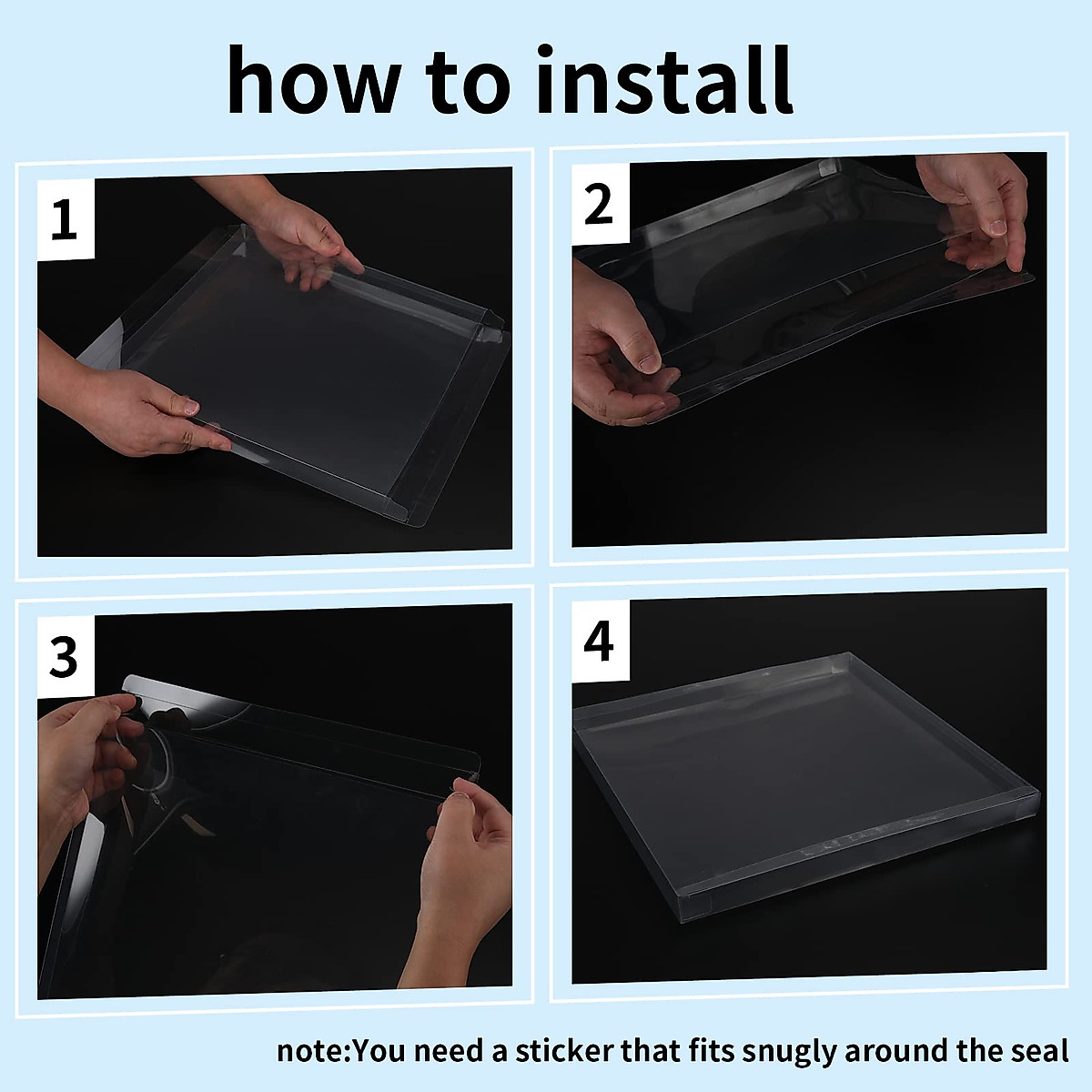 how to install

1

2

3

4

note:You need a sticker that fits snugly around the seal