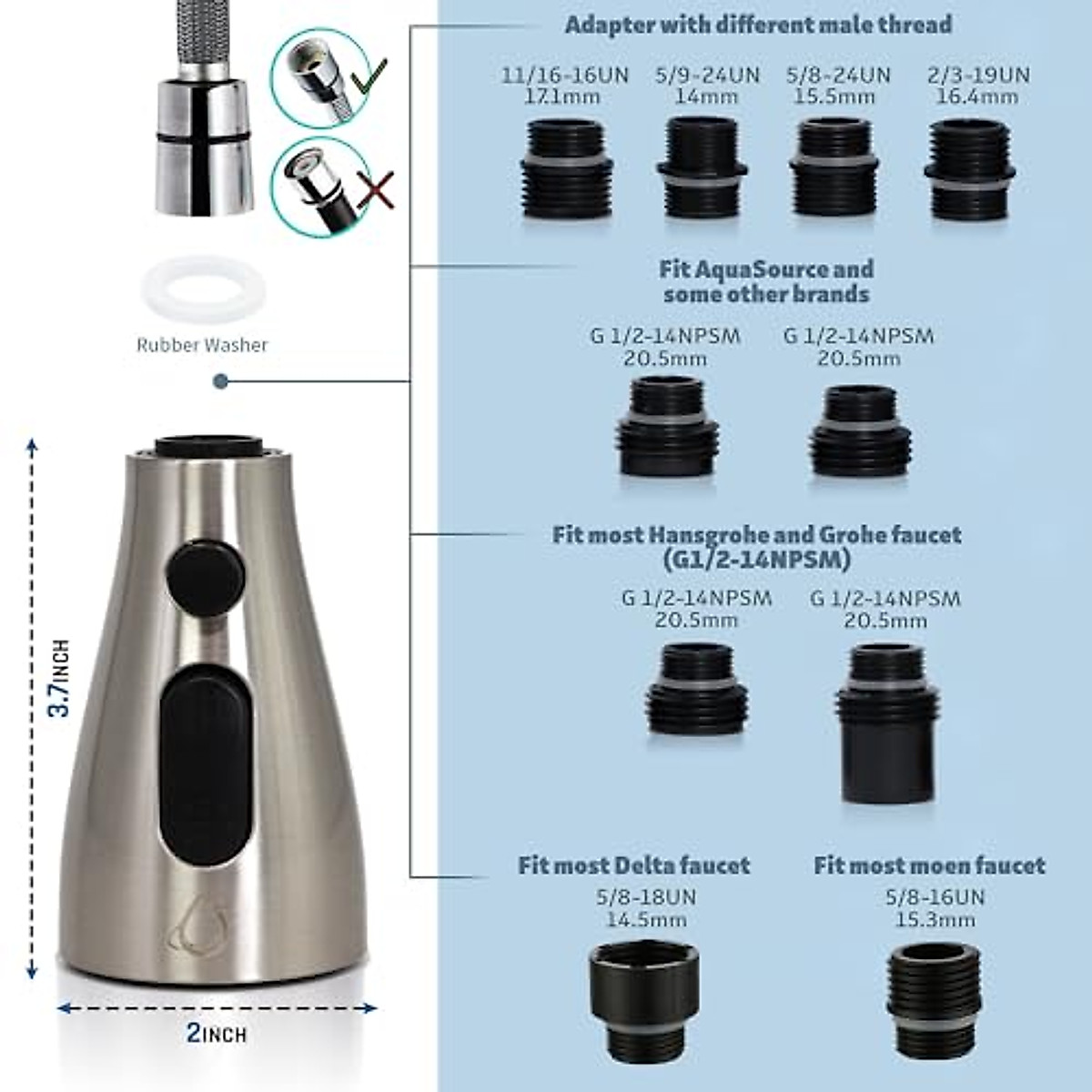 Rubber Washer

3.7INCH

2INCH

Adapter with different male thread

11/16-16UN
17.1mm

5/9-24UN
14mm

5/8-24UN
15.5mm

2/3-19UN
16.4mm

Fit AquaSource and some other brands

G 1/2-14NPSM
20.5mm

G 1/2-14NPSM
20.5mm

Fit most Hansgrohe and Grohe faucet (G1/2-14NPSM)

G 1/2-14NPSM
20.5mm

G 1/2-14NPSM
20.5mm

Fit most Delta faucet

5/8-18UN
14.5mm

Fit most moen faucet

5/8-16UN
15.3mm