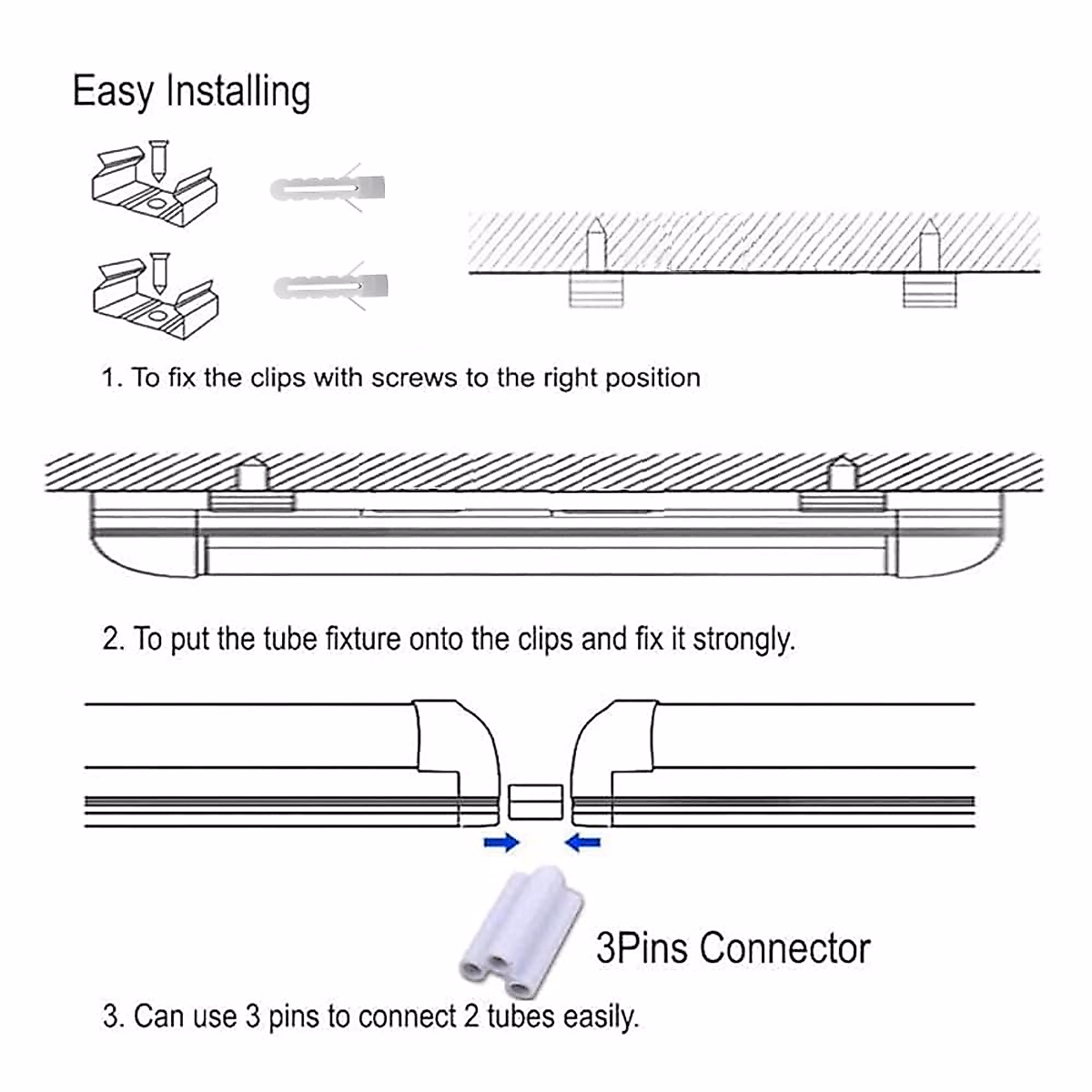 Easy Installing

1. To fix the clips with screws to the right position

2. To put the tube fixture onto the clips and fix it strongly.

3Pins Connector

3. Can use 3 pins to connect 2 tubes easily.