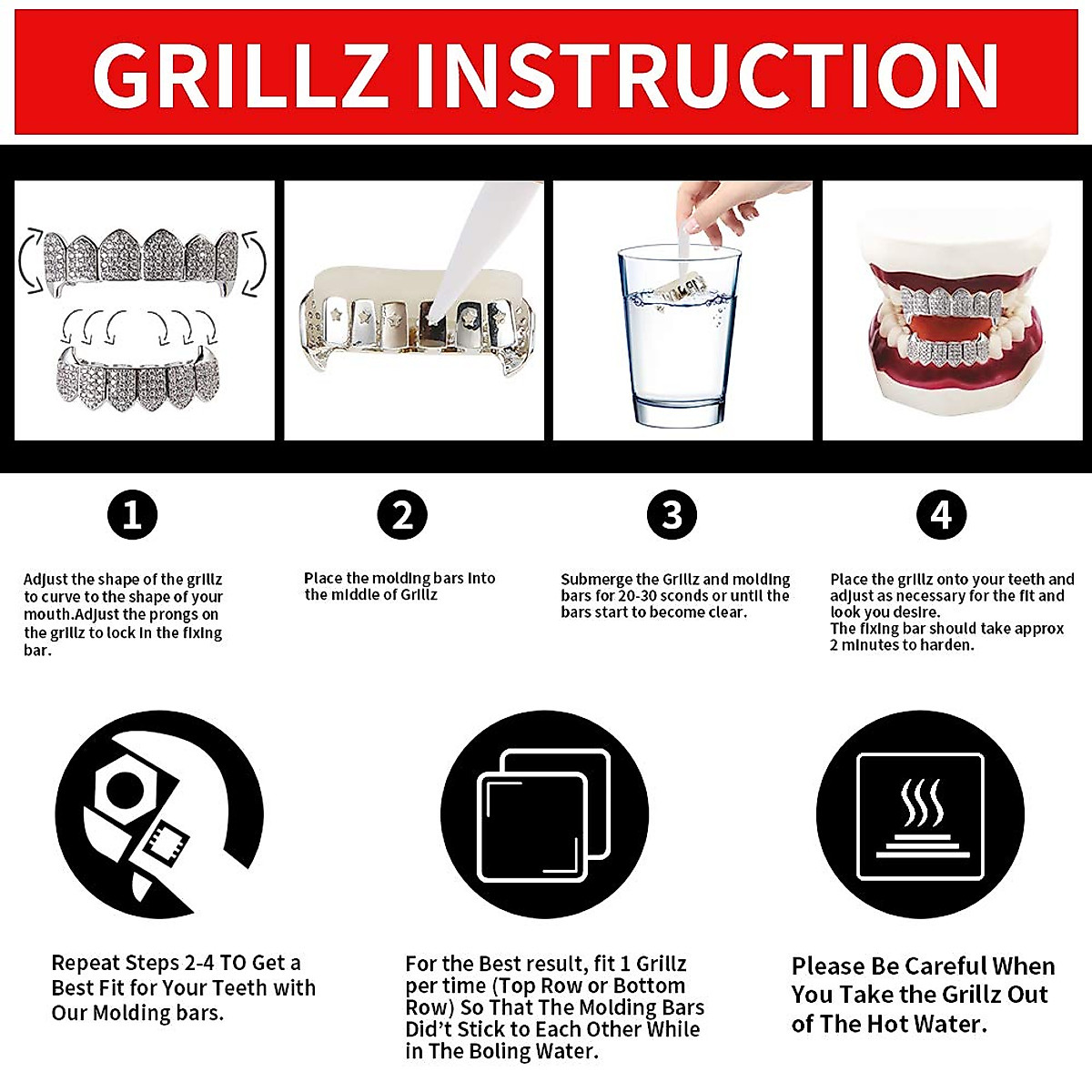 GRILLZ INSTRUCTION

1

Adjust the shape of the grillz to curve to the shape of your mouth.Adjust the prongs on the grillz to lock in the fixing bar.

2

Place the molding bars into the middle of Grillz

3

Submerge the Grillz and molding bars for 20-30 sconds or until the bars start to become clear.

4

Place the grillz onto your teeth and adjust as necessary for the fit and look you desire.
The fixing bar should take approx 2 minutes to harden.

Repeat Steps 2-4 TO Get a Best Fit for Your Teeth with Our Molding bars.

For the Best result, fit 1 Grillz per time (Top Row or Bottom Row) So That The Molding Bars Did't Stick to Each Other While in The Boling Water.

Please Be Careful When You Take the Grillz Out of The Hot Water.