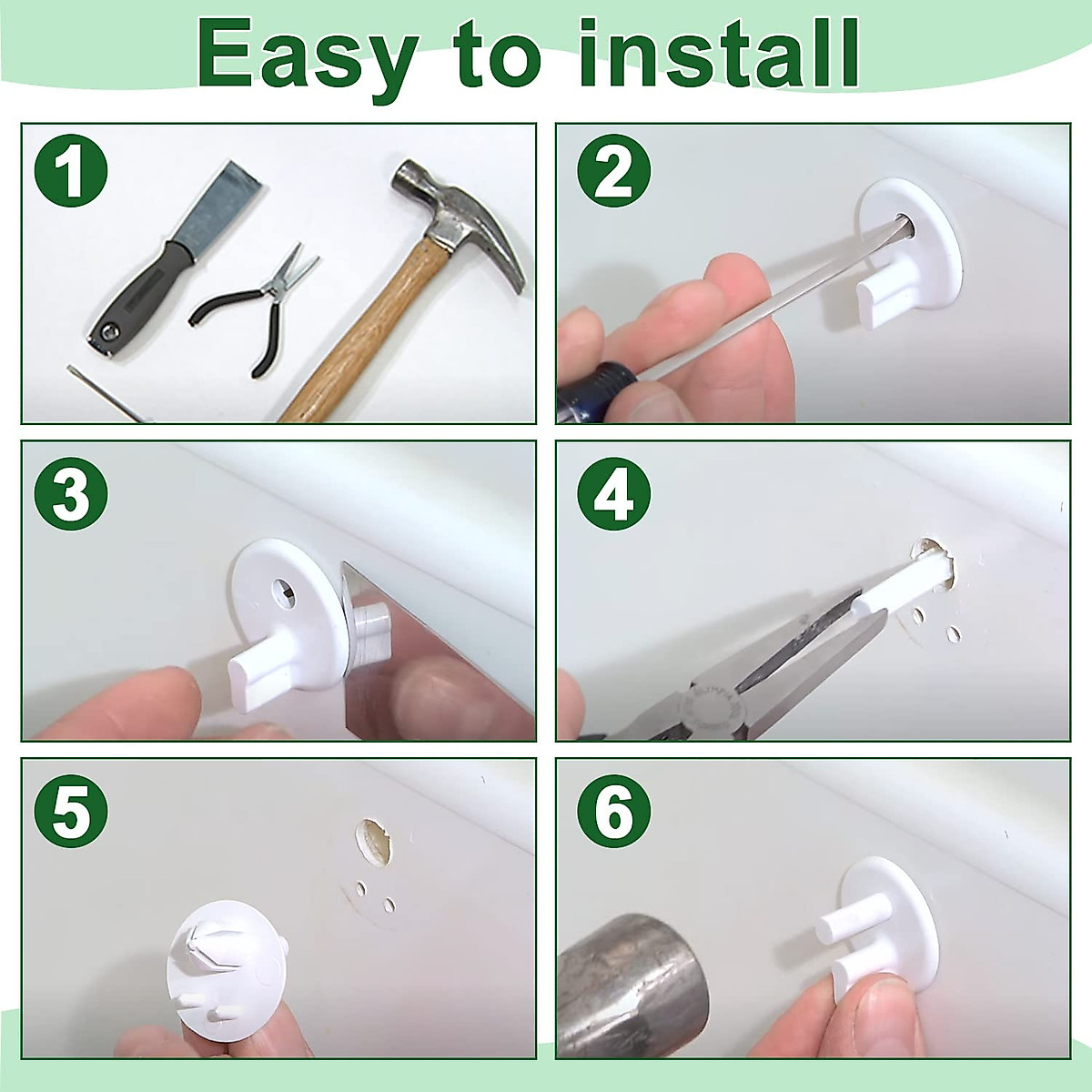 Easy to install

1

2

3

4

5

6