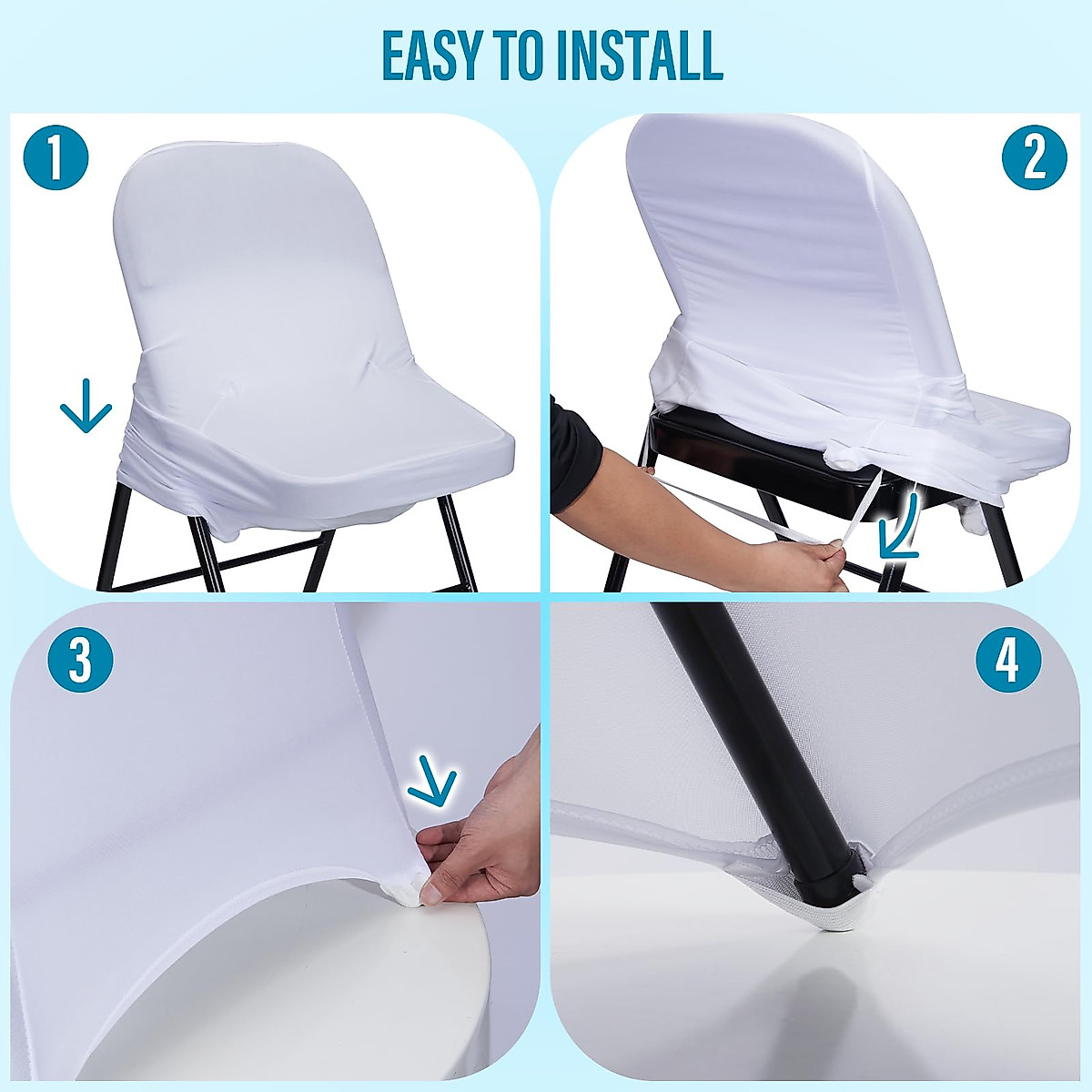 EASY TO INSTALL

1

2

3

4