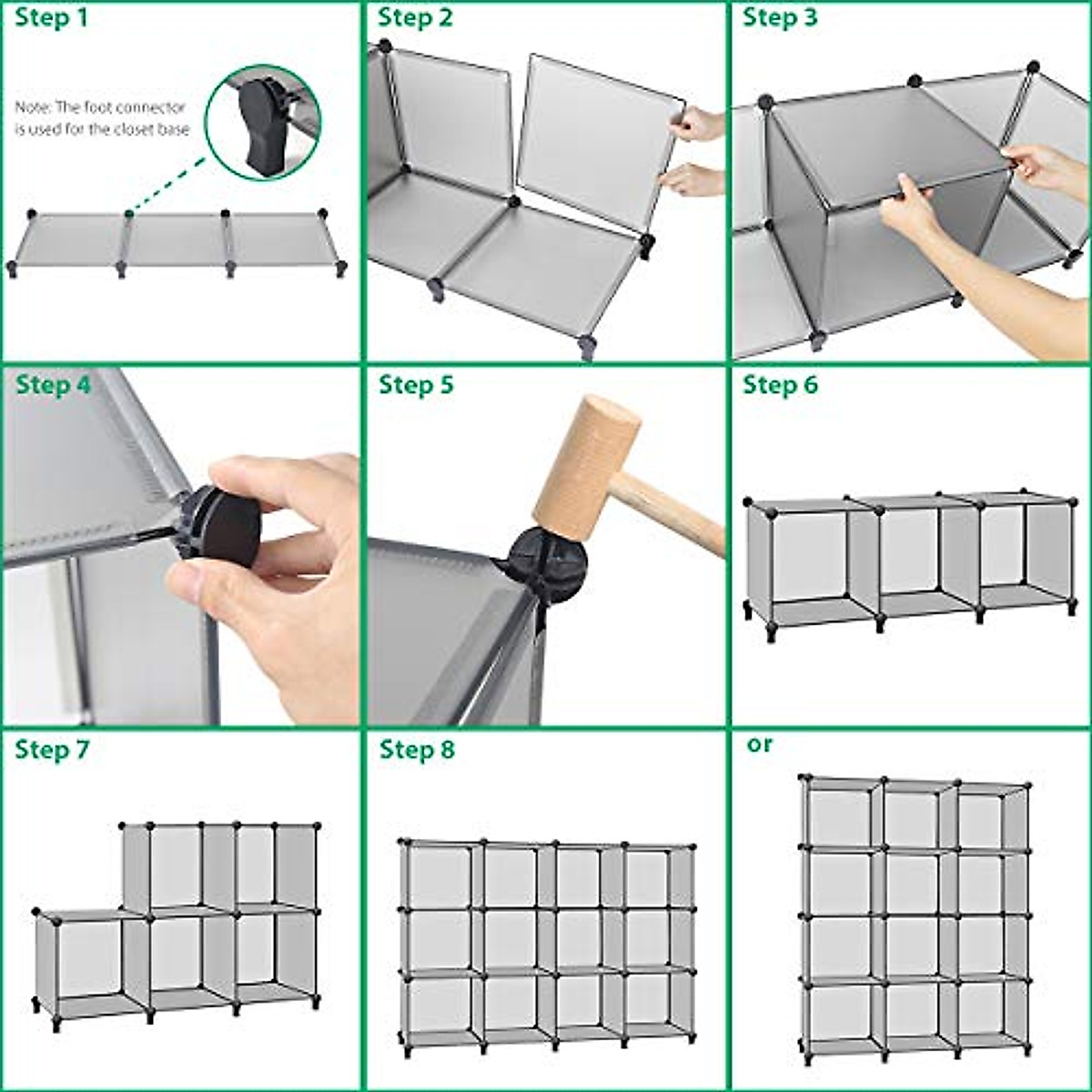 Step 1

Note: The foot connector is used for the closet base

Step 2

Step 3

Step 4

Step 5

Step 6

Step 7

Step 8

or