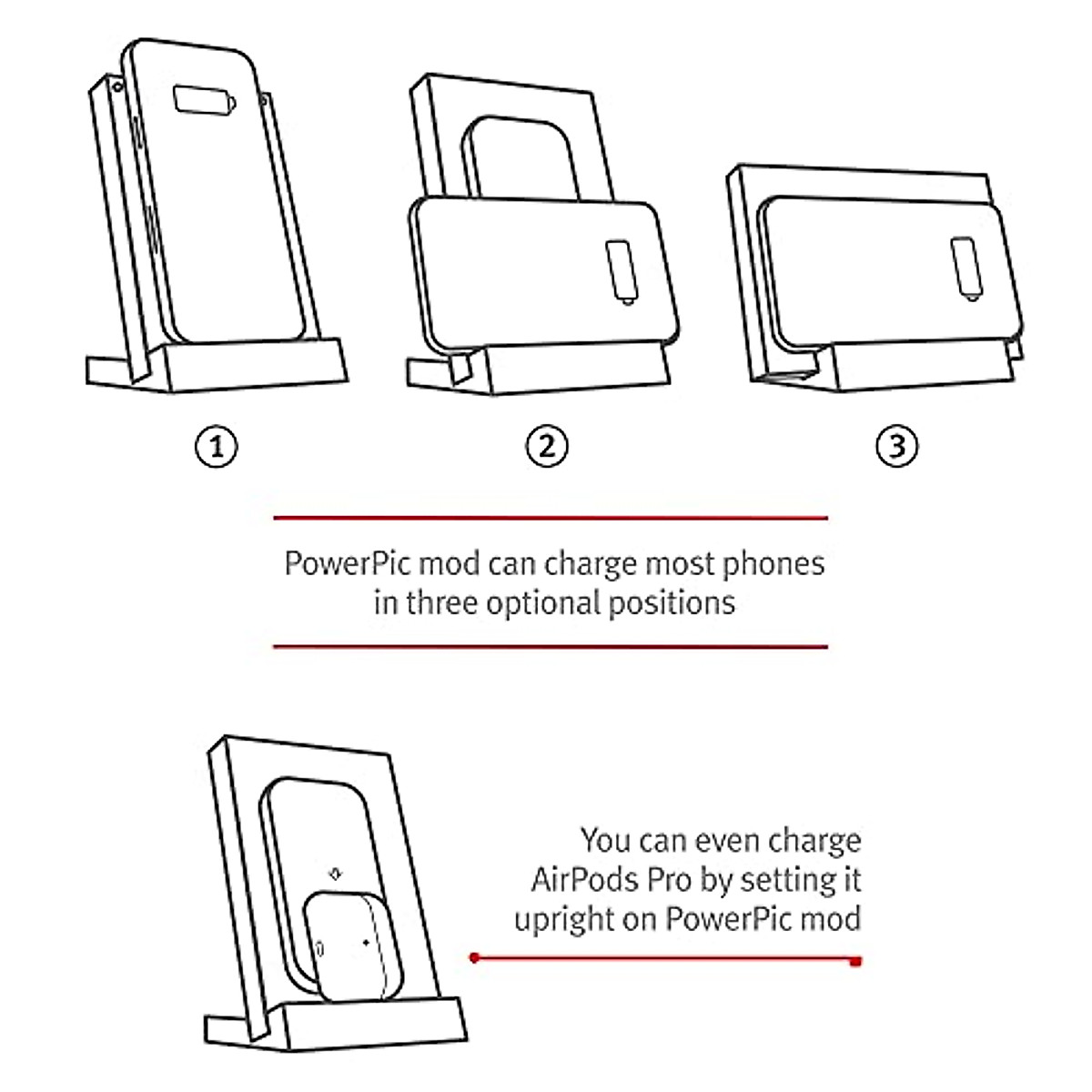 ①

②

③

PowerPic mod can charge most phones in three optional positions

You can even charge AirPods Pro by setting it upright on PowerPic mod