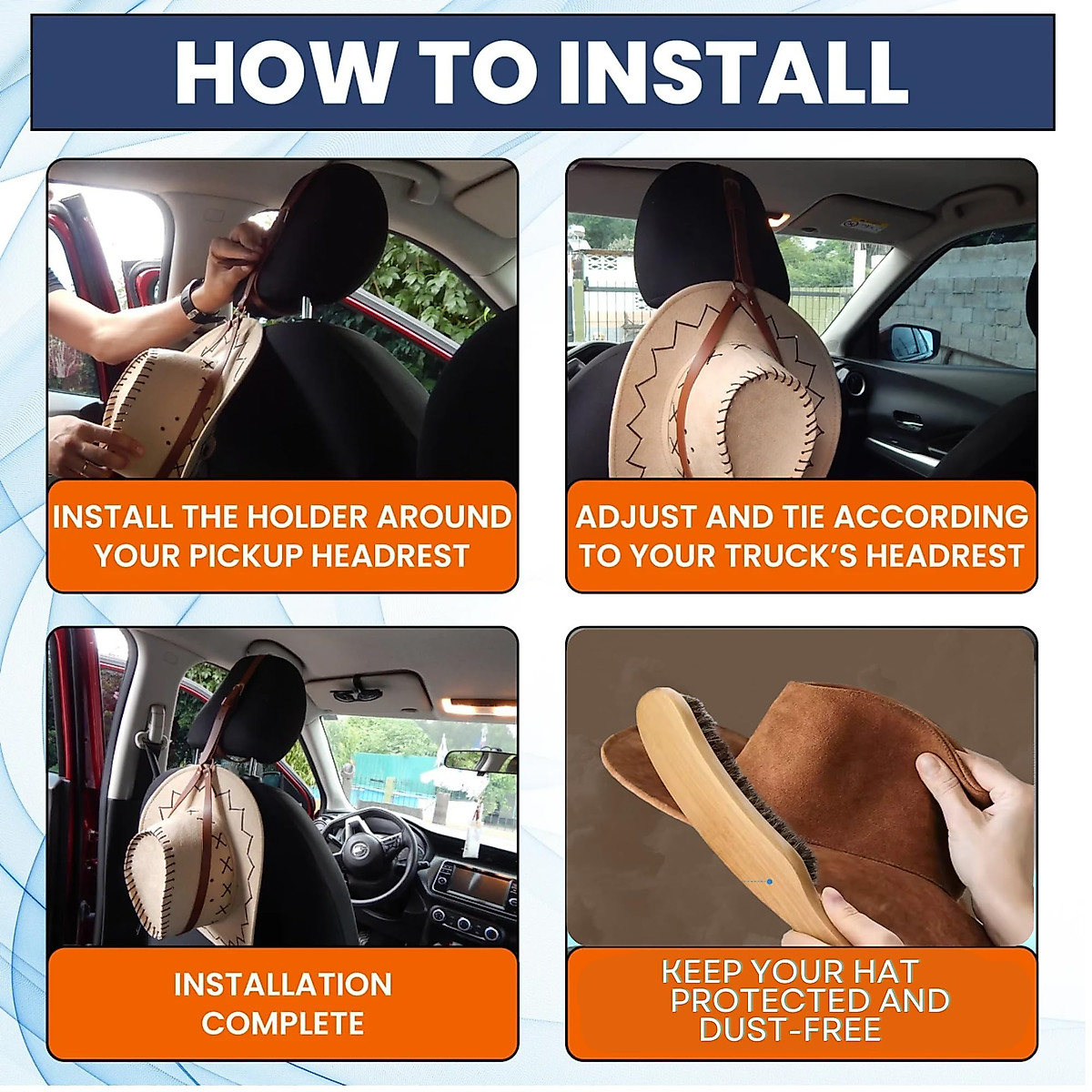 HOW TO INSTALL

INSTALL THE HOLDER AROUND YOUR PICKUP HEADREST

ADJUST AND TIE ACCORDING TO YOUR TRUCK'S HEADREST

INSTALLATION COMPLETE

KEEP YOUR HAT PROTECTED AND DUST-FREE