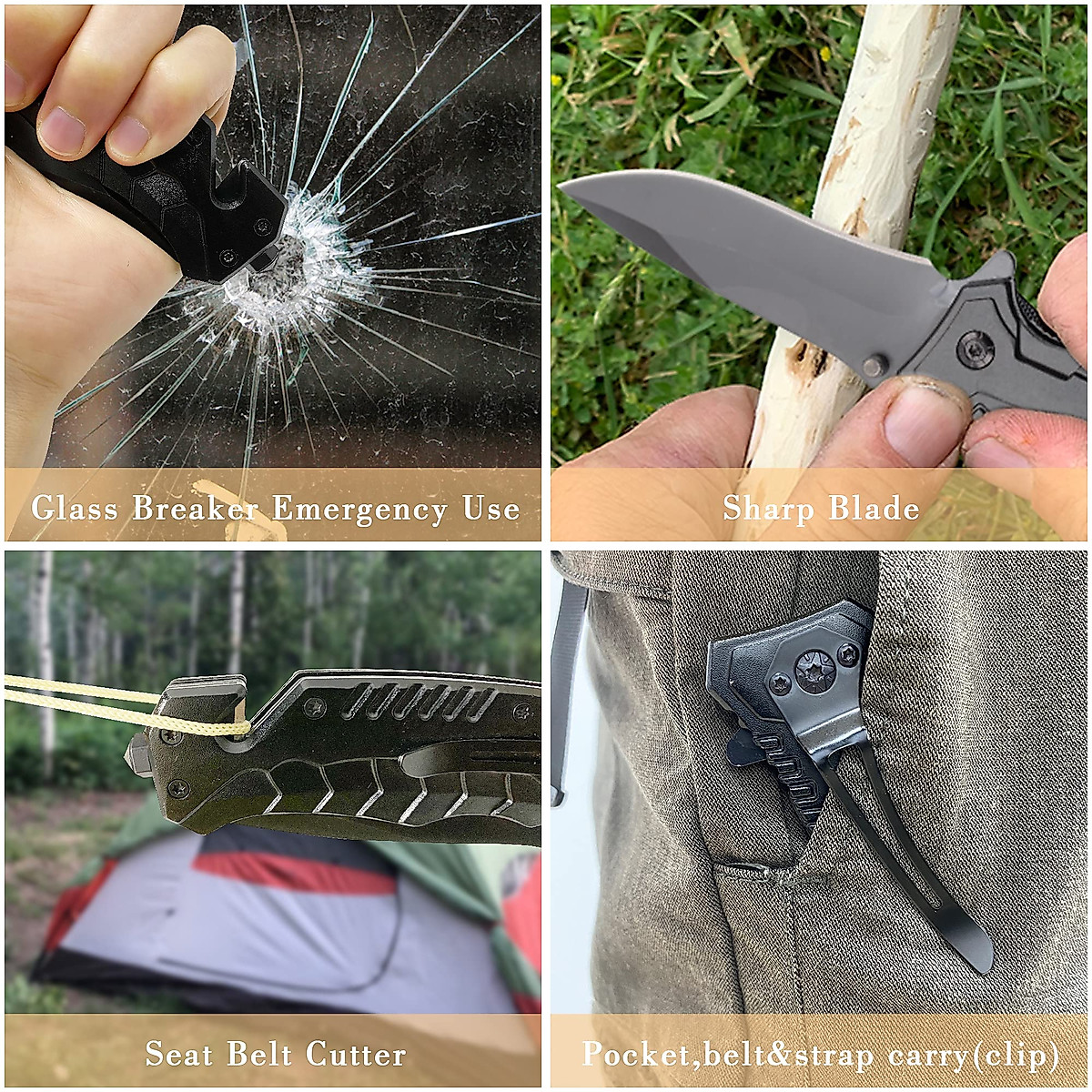 Glass Breaker Emergency Use

Sharp Blade

Seat Belt Cutter

Pocket,belt&strap carry(clip)