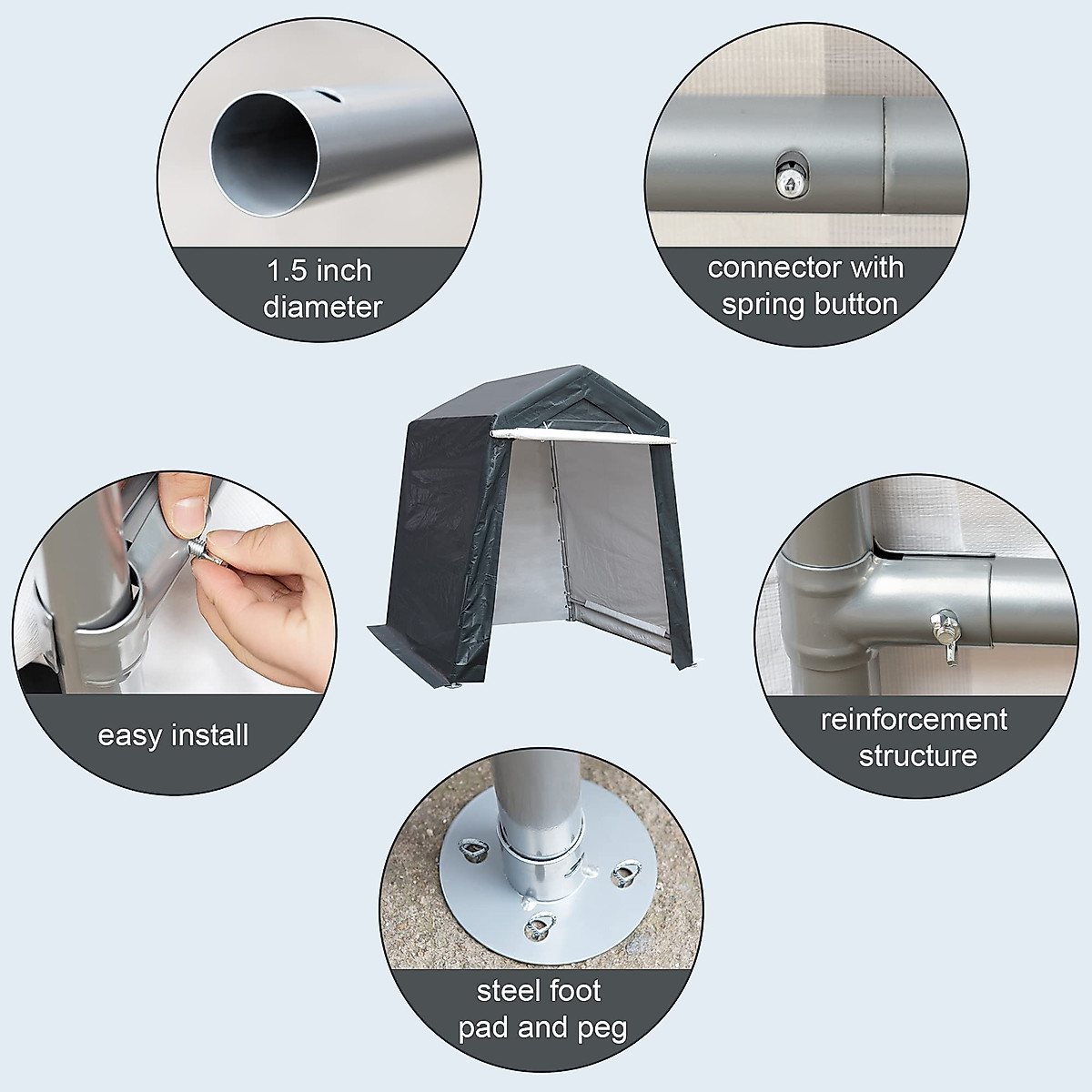 1.5 inch diameter

connector with spring button

easy install

reinforcement structure

steel foot pad and peg