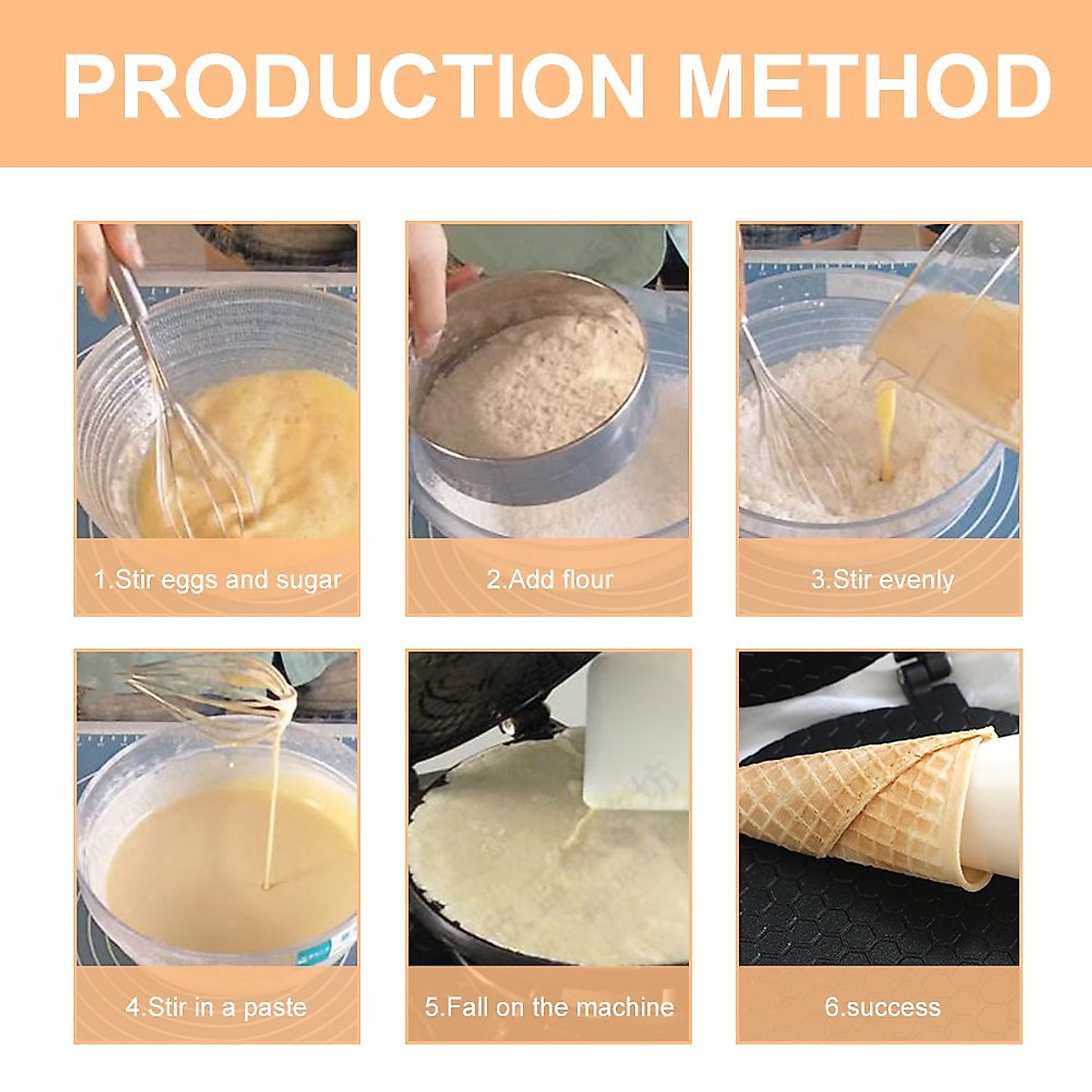 PRODUCTION METHOD

1.Stir eggs and sugar

2.Add flour

3.Stir evenly

4.Stir in a paste

5.Fall on the machine

6.success