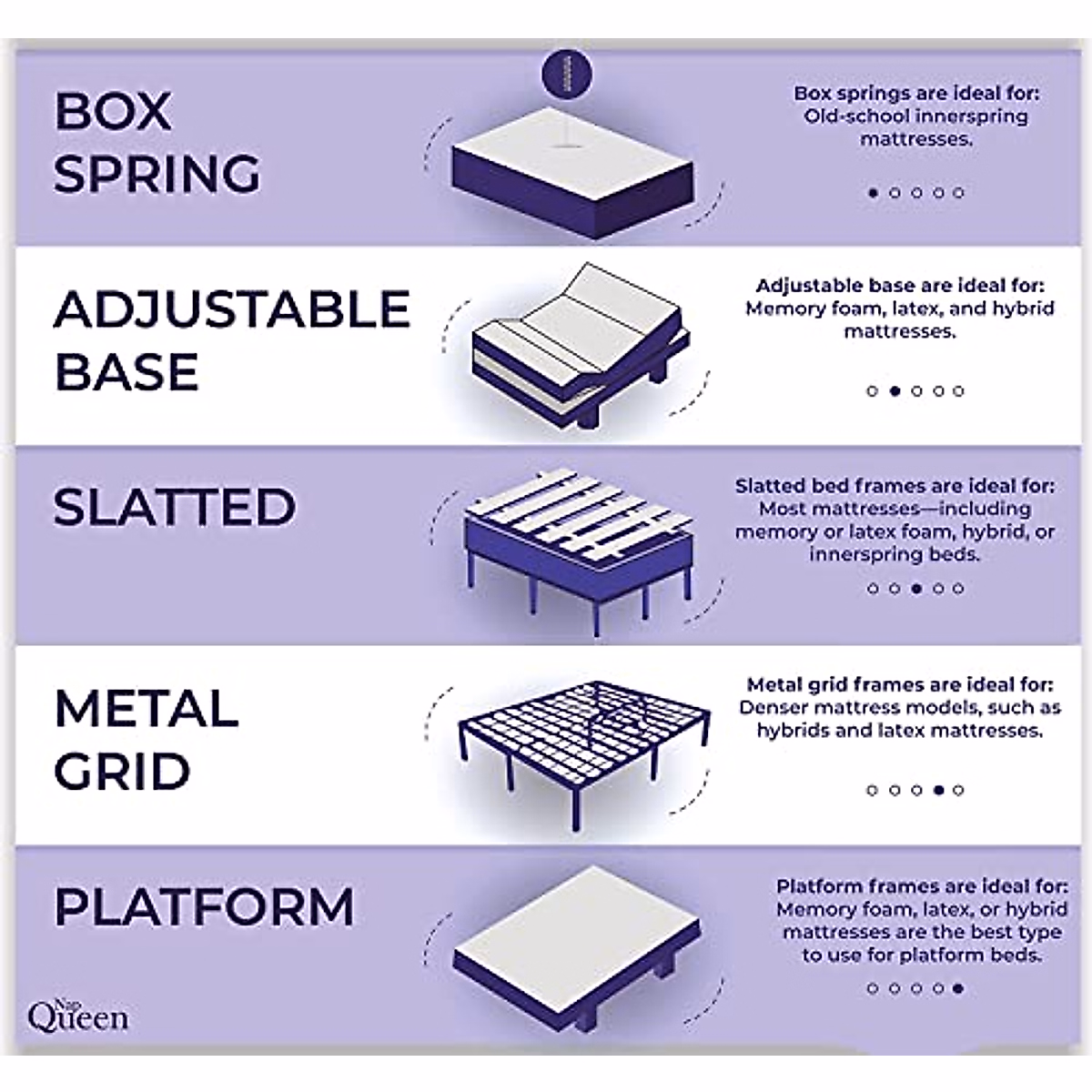 BOX SPRING

Box springs are ideal for: Old-school innerspring mattresses.

ADJUSTABLE BASE

Adjustable base are ideal for: Memory foam, latex, and hybrid mattresses.

SLATTED

Slatted bed frames are ideal for: Most mattresses—including memory or latex foam, hybrid, or innerspring beds.

METAL GRID

Metal grid frames are ideal for: Denser mattress models, such as hybrids and latex mattresses.

PLATFORM

Platform frames are ideal for: Memory foam, latex, or hybrid mattresses are the best type to use for platform beds.

Nap Queen