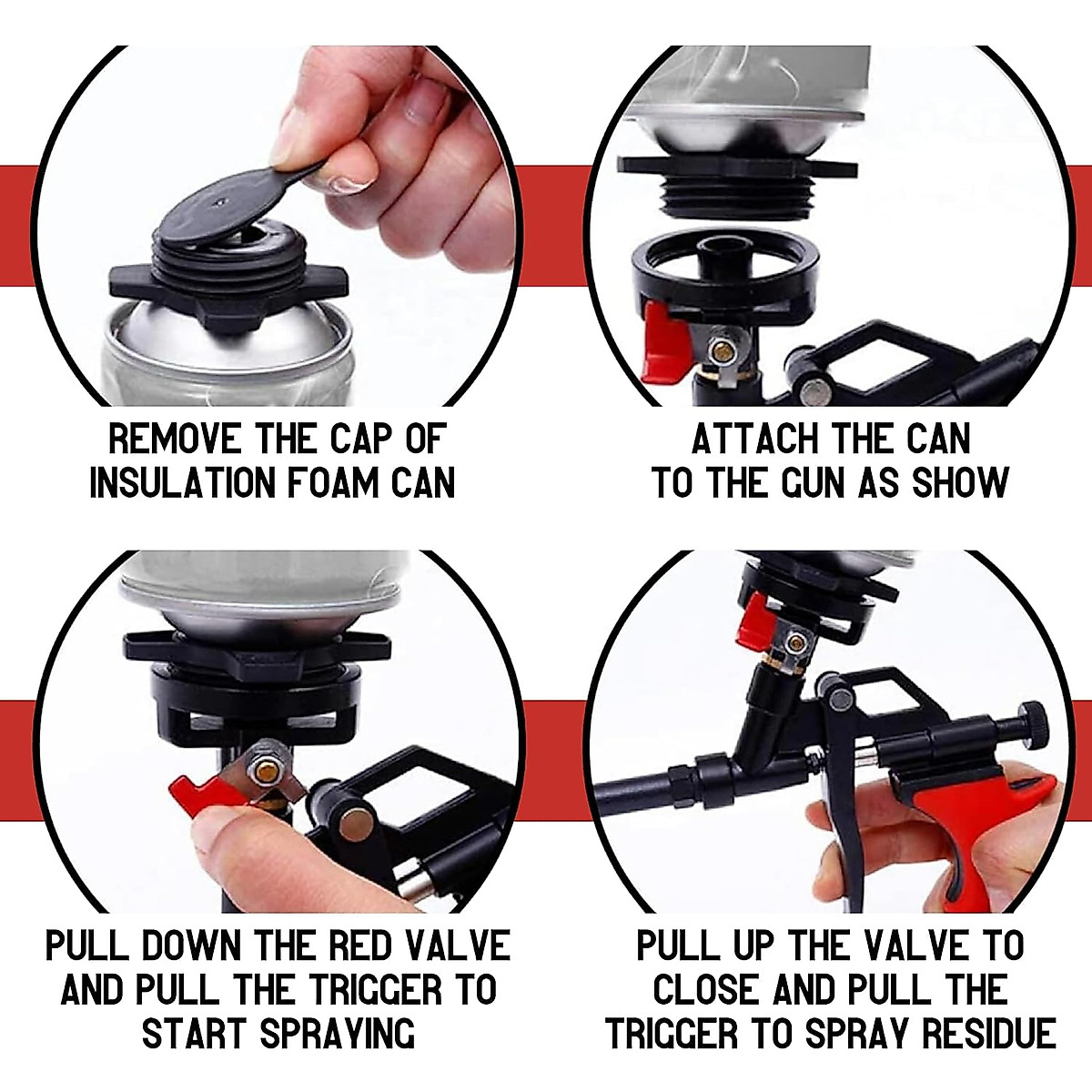 REMOVE THE CAP OF INSULATION FOAM CAN

ATTACH THE CAN TO THE GUN AS SHOW

PULL DOWN THE RED VALVE AND PULL THE TRIGGER TO START SPRAYING

PULL UP THE VALVE TO CLOSE AND PULL THE TRIGGER TO SPRAY RESIDUE