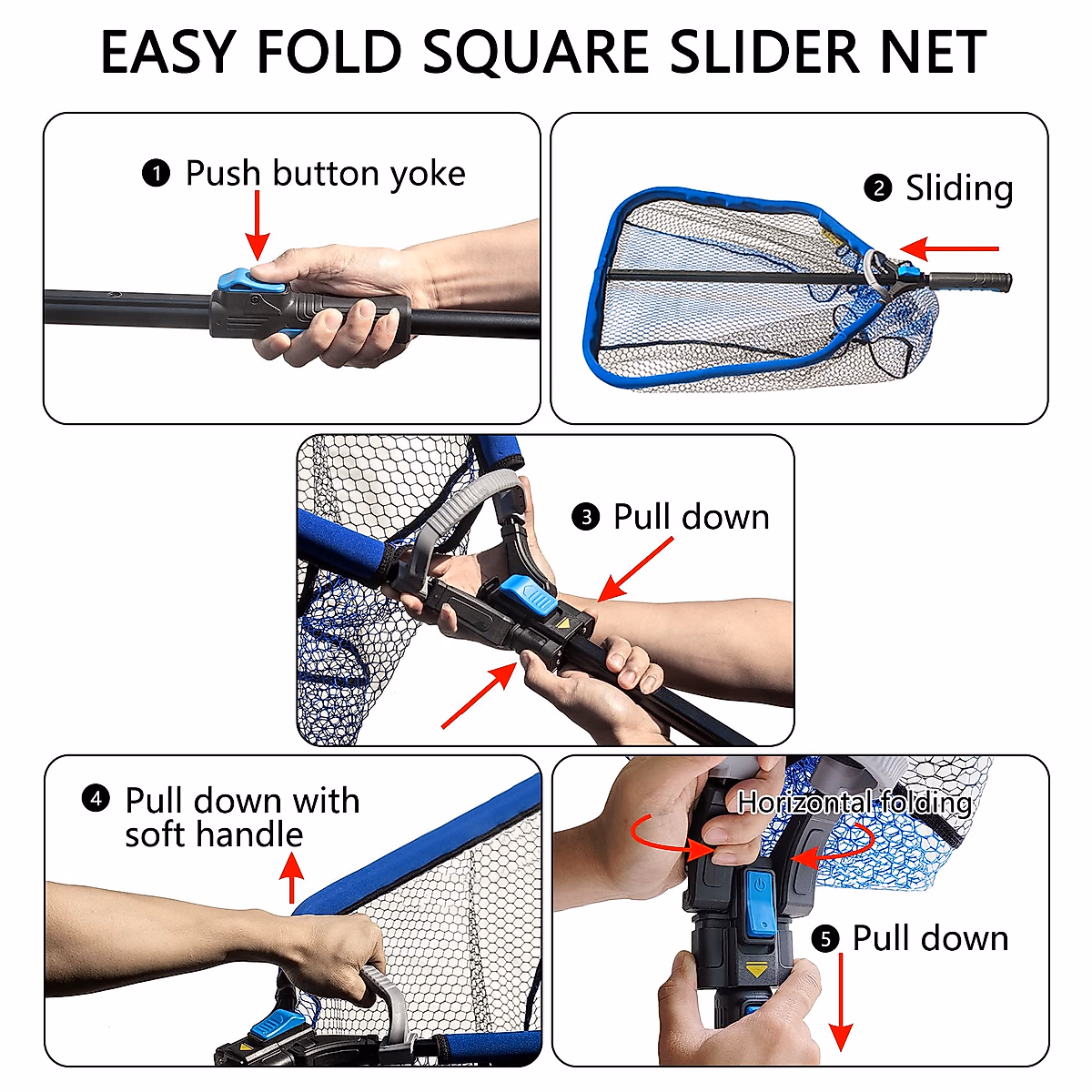 EASY FOLD SQUARE SLIDER NET

❶ Push button yoke

❷ Sliding

❸ Pull down

❹ Pull down with soft handle

Horizontal folding

❺ Pull down