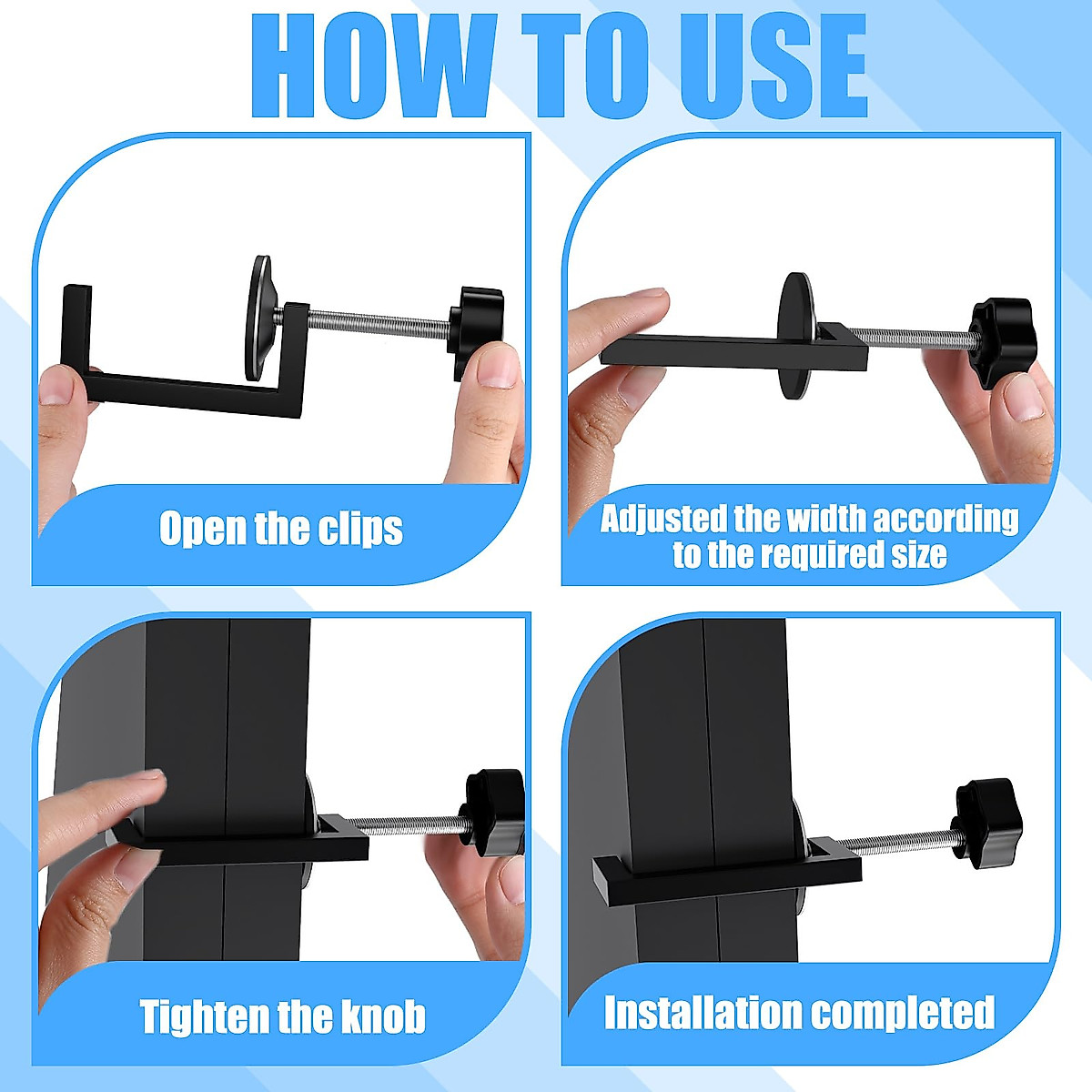 HOW TO USE

Open the clips

Adjusted the width according to the required size

Tighten the knob

Installation completed