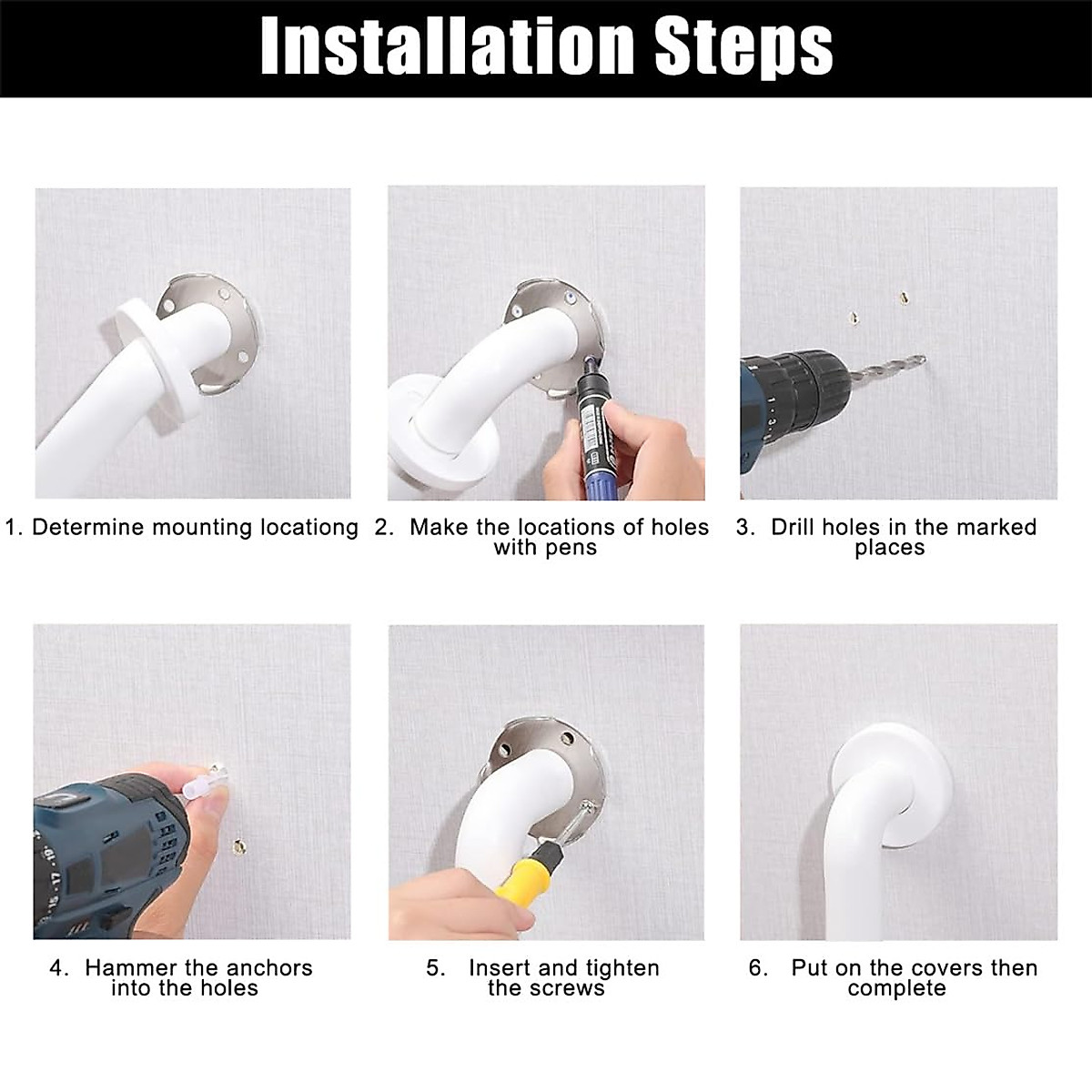 Installation Steps

1. Determine mounting locationg

2. Make the locations of holes with pens

3. Drill holes in the marked places

4. Hammer the anchors into the holes

5. Insert and tighten the screws

6. Put on the covers then complete