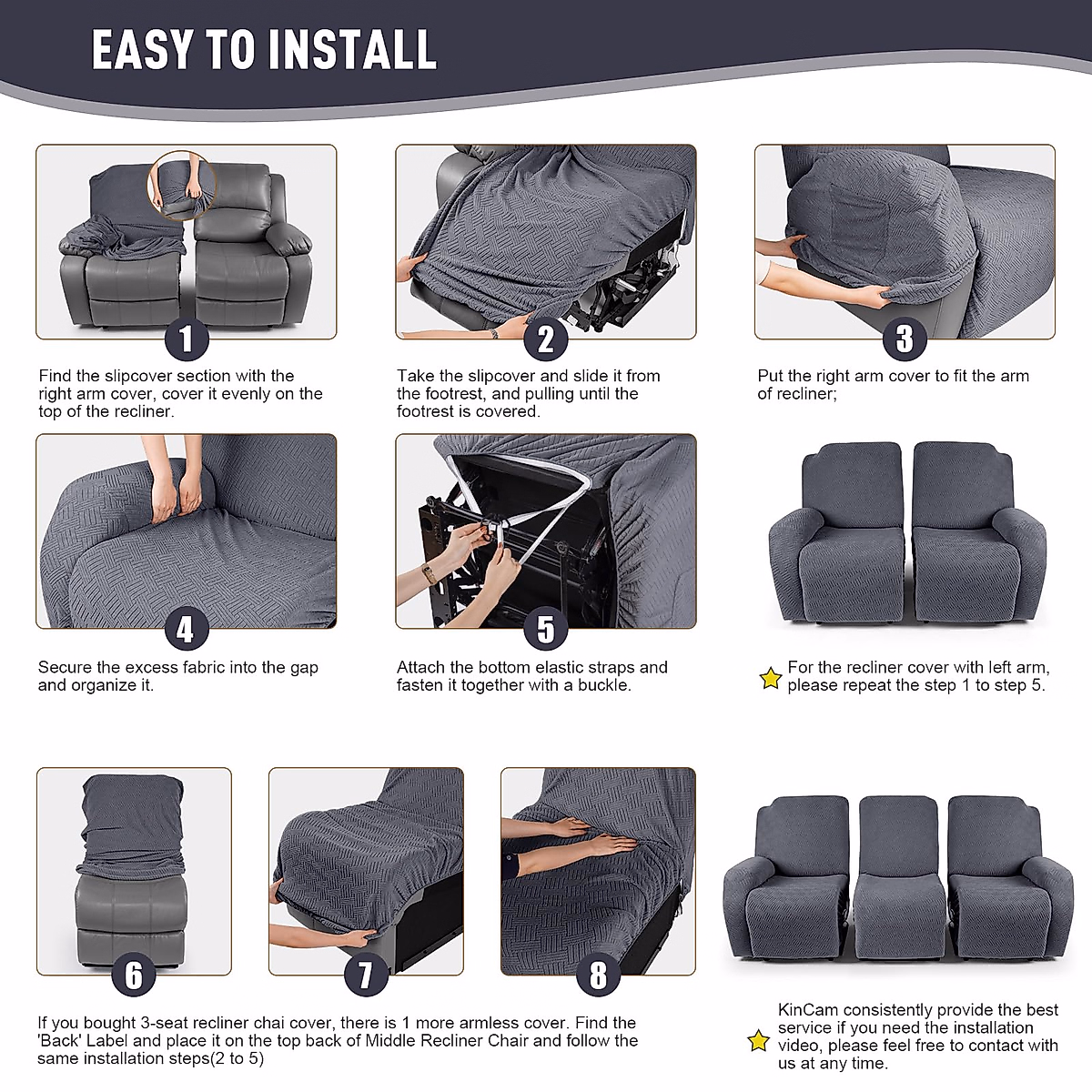 EASY TO INSTALL

1

Find the slipcover section with the right arm cover, cover it evenly on the top of the recliner.

2

Take the slipcover and slide it from the footrest, and pulling until the footrest is covered.

3

Put the right arm cover to fit the arm of recliner;

4

Secure the excess fabric into the gap and organize it.

5

Attach the bottom elastic straps and fasten it together with a buckle.

For the recliner cover with left arm, please repeat the step 1 to step 5.

6

7

8

If you bought 3-seat recliner chai cover, there is 1 more armless cover. Find the 'Back' Label and place it on the top back of Middle Recliner Chair and follow the same installation steps(2 to 5)

KinCam consistently provide the best service if you need the installation video, please feel free to contact with us at any time.