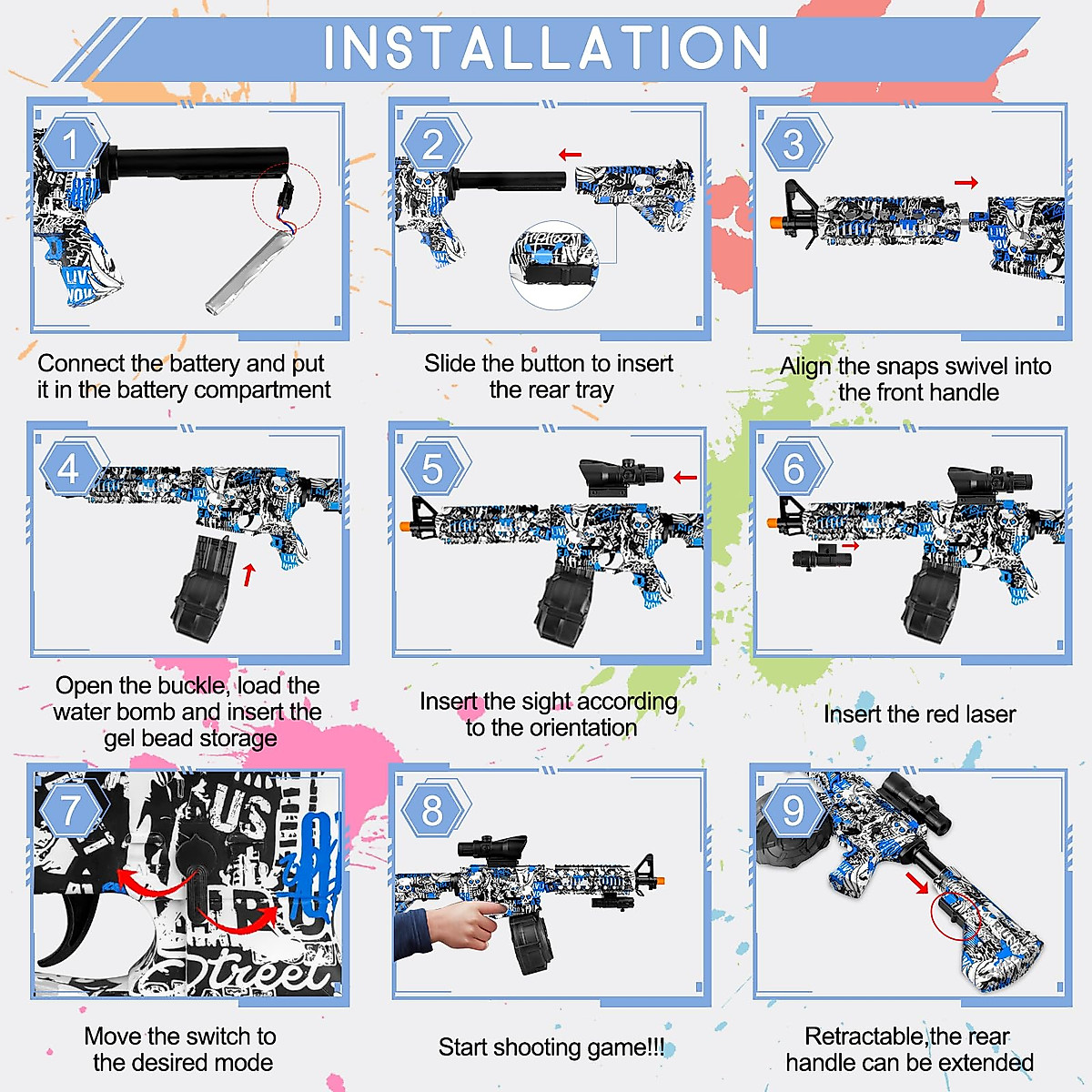 INSTALLATION

1

Connect the battery and put it in the battery compartment

2

Slide the button to insert the rear tray

3

Align the snaps swivel into the front handle

4

Open the buckle, load the water bomb and insert the gel bead storage

5

Insert the sight according to the orientation

6

Insert the red laser

7

Move the switch to the desired mode

8

Start shooting game!!!

9

Retractable,the rear handle can be extended