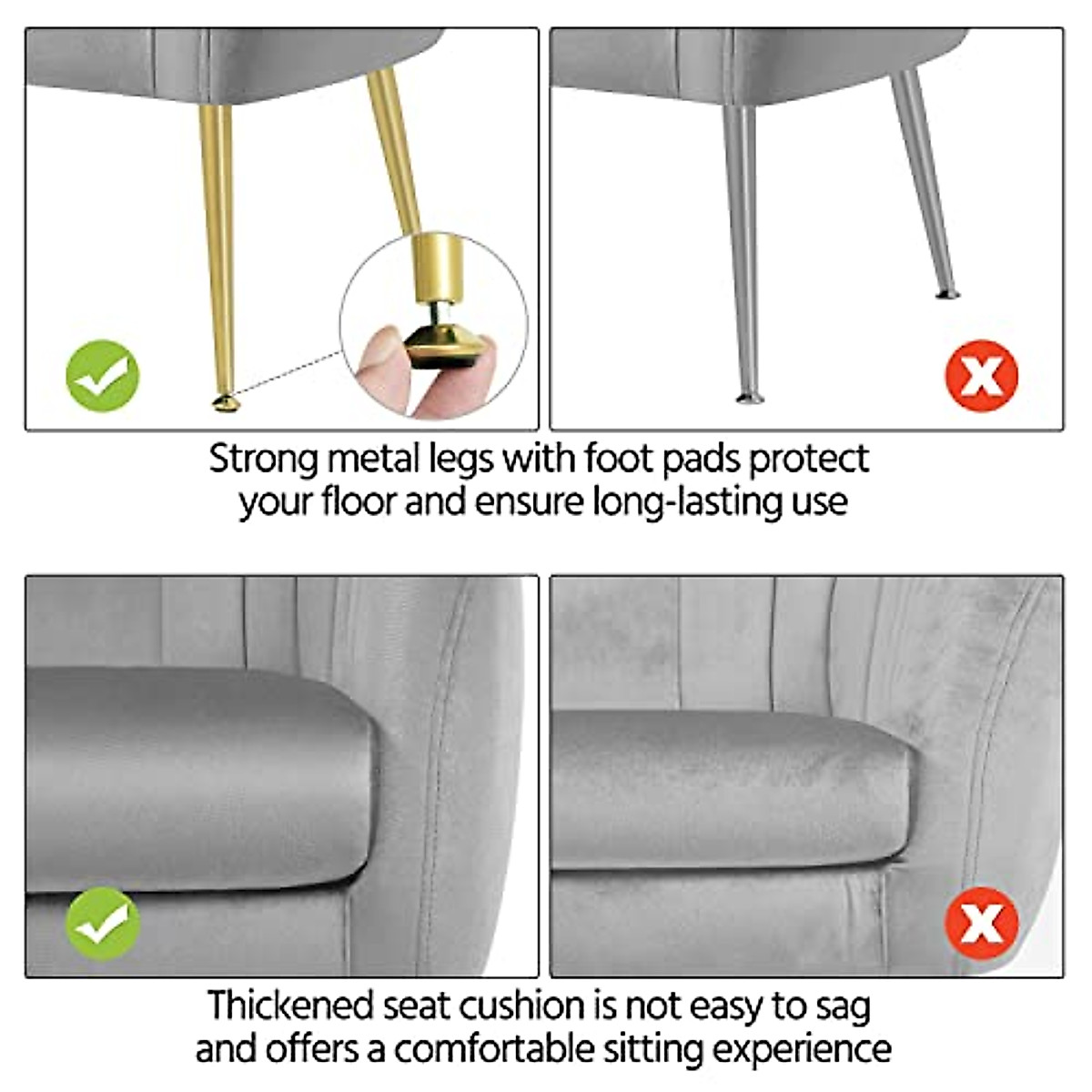 Strong metal legs with foot pads protect your floor and ensure long-lasting use

Thickened seat cushion is not easy to sag and offers a comfortable sitting experience