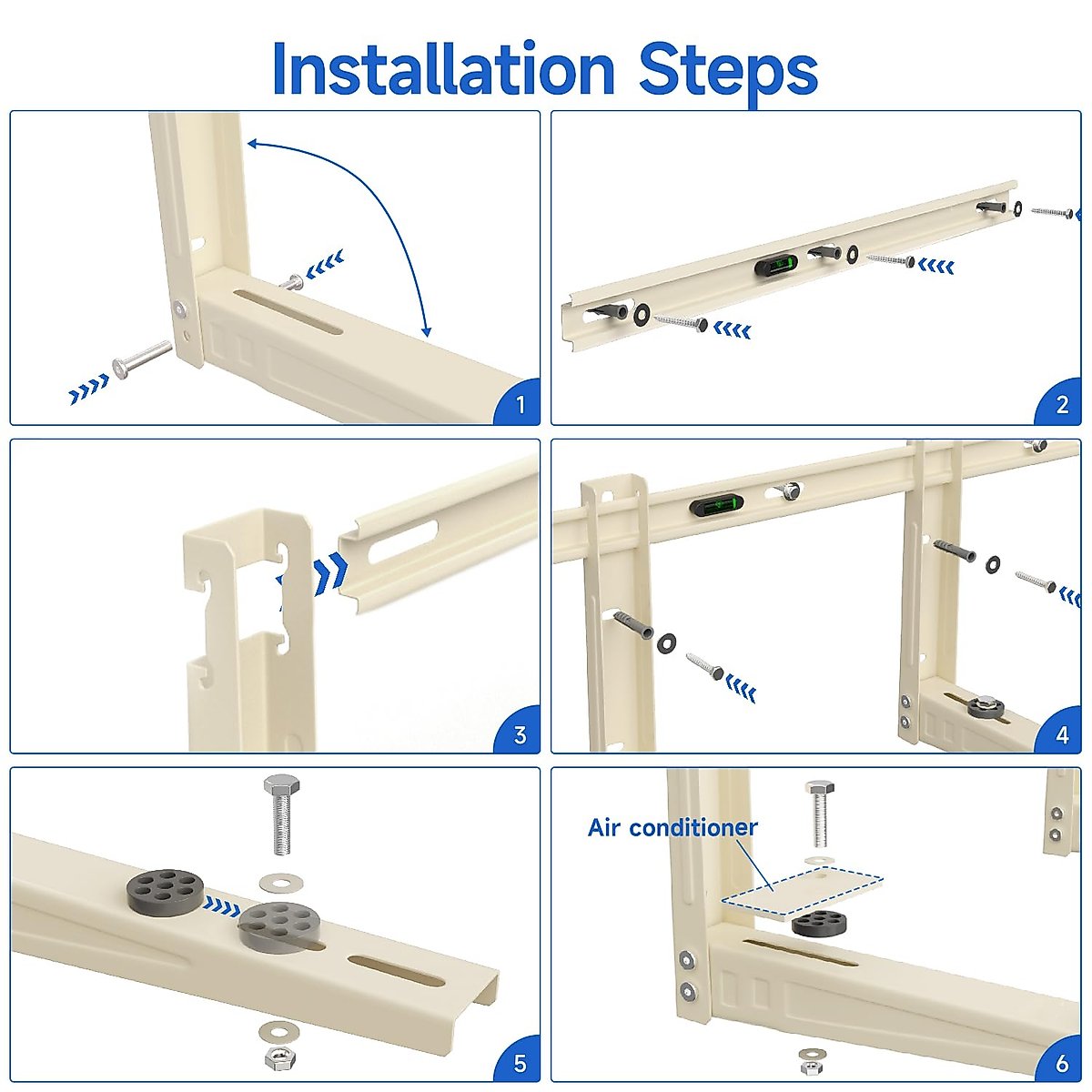 Installation Steps

1

2

3

4

5

Air conditioner

6