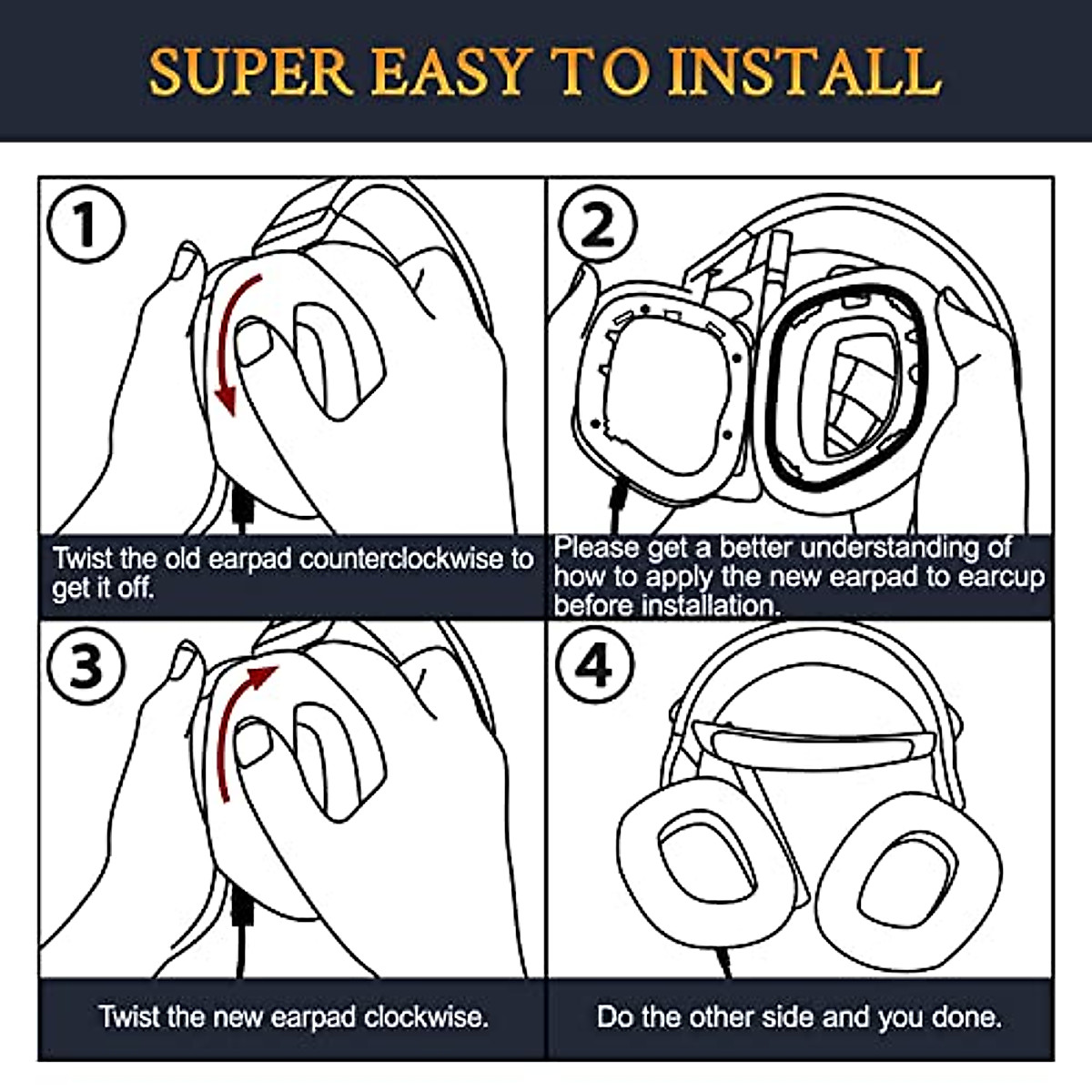 SUPER EASY TO INSTALL

1

Twist the old earpad counterclockwise to get it off.

2

Please get a better understanding of how to apply the new earpad to earcup before installation.

3

Twist the new earpad clockwise.

4

Do the other side and you done.