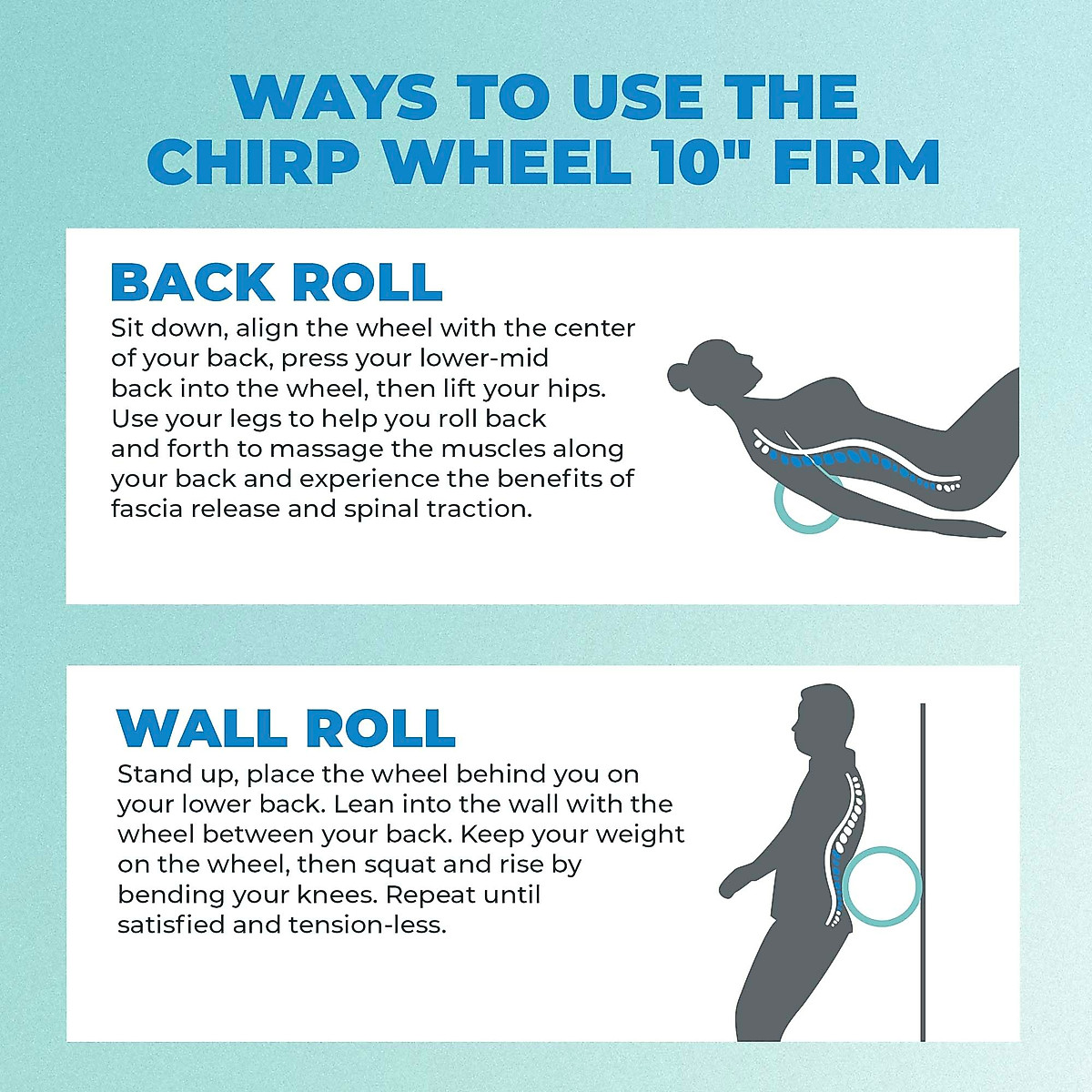 WAYS TO USE THE CHIRP WHEEL 10" FIRM

BACK ROLL

Sit down, align the wheel with the center of your back, press your lower-mid back into the wheel, then lift your hips. Use your legs to help you roll back and forth to massage the muscles along your back and experience the benefits of fascia release and spinal traction.

WALL ROLL

Stand up, place the wheel behind you on your lower back. Lean into the wall with the wheel between your back. Keep your weight on the wheel, then squat and rise by bending your knees. Repeat until satisfied and tension-less.