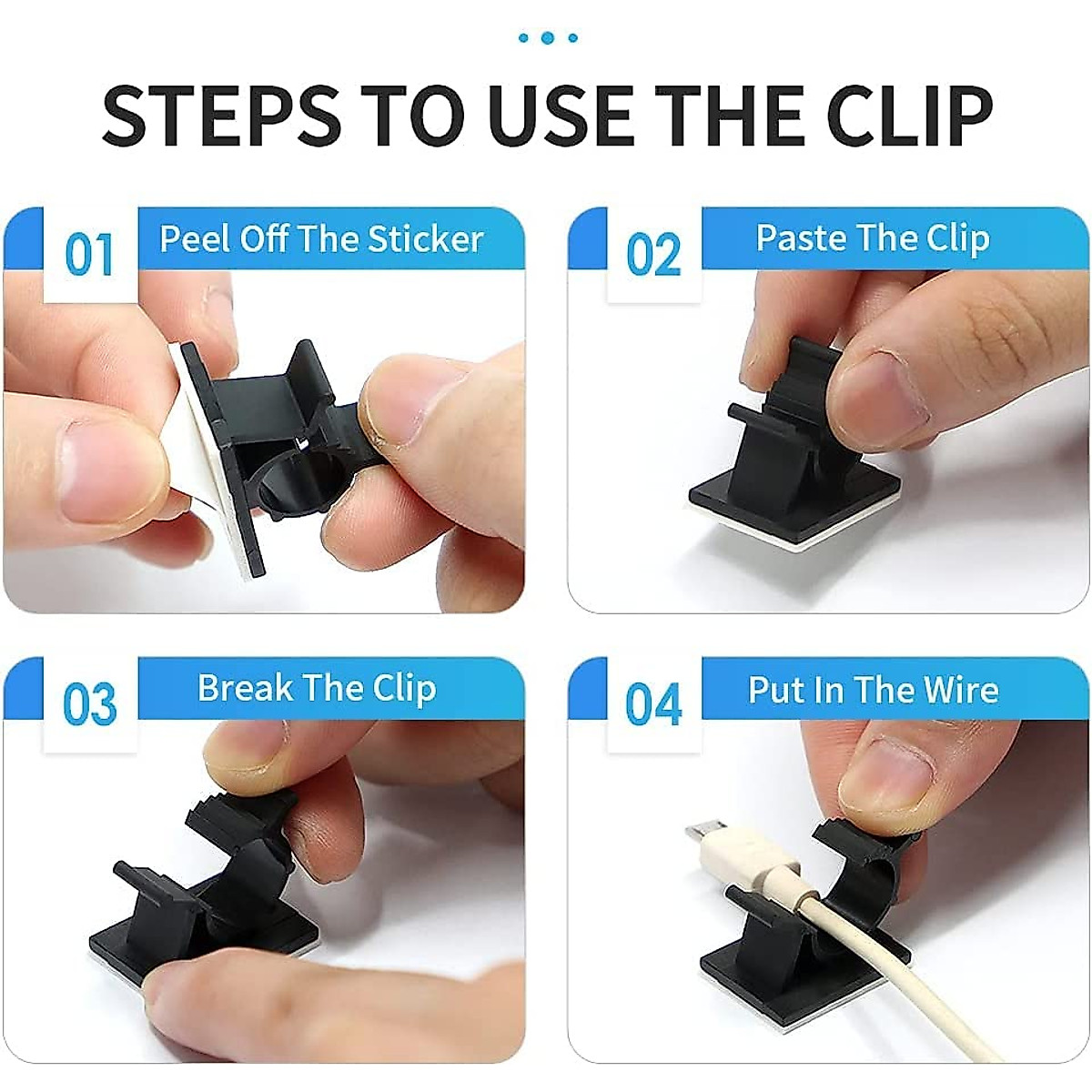 STEPS TO USE THE CLIP

01 Peel Off The Sticker

02 Paste The Clip

03 Break The Clip

04 Put In The Wire