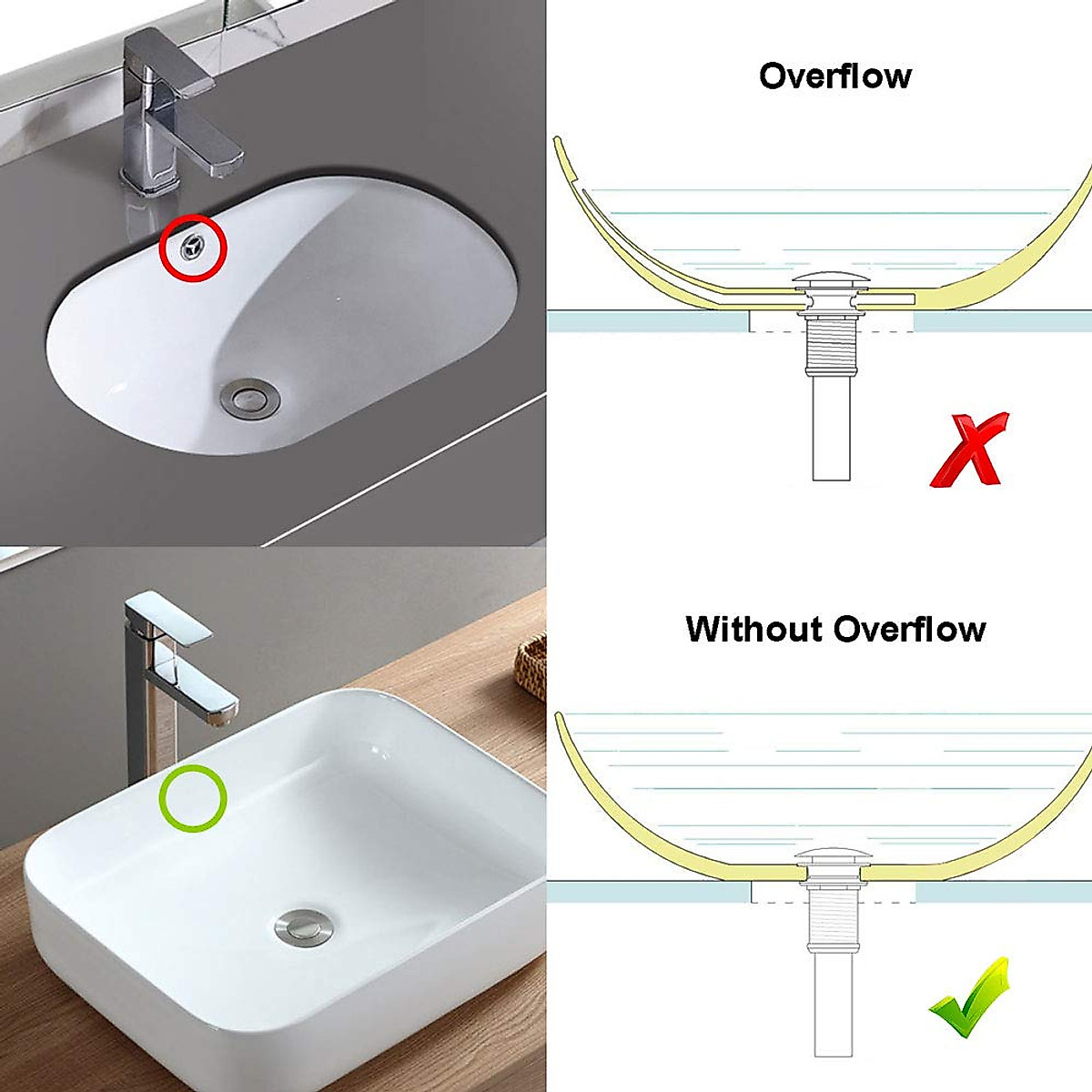 Overflow

Without Overflow