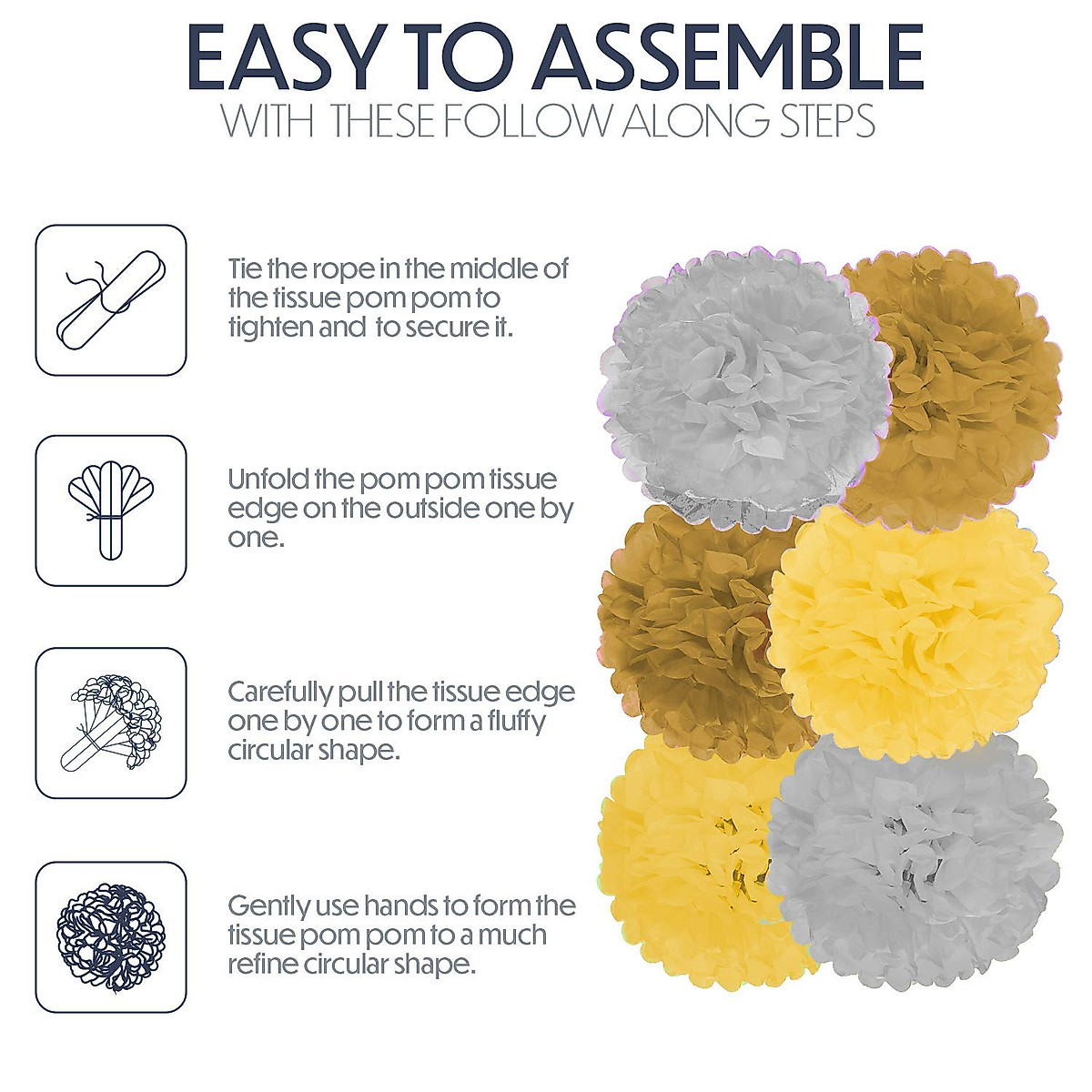 EASY TO ASSEMBLE
WITH THESE FOLLOW ALONG STEPS

Tie the rope in the middle of the tissue pom pom to tighten and to secure it.

Unfold the pom pom tissue edge on the outside one by one.

Carefully pull the tissue edge one by one to form a fluffy circular shape.

Gently use hands to form the tissue pom pom to a much refine circular shape.