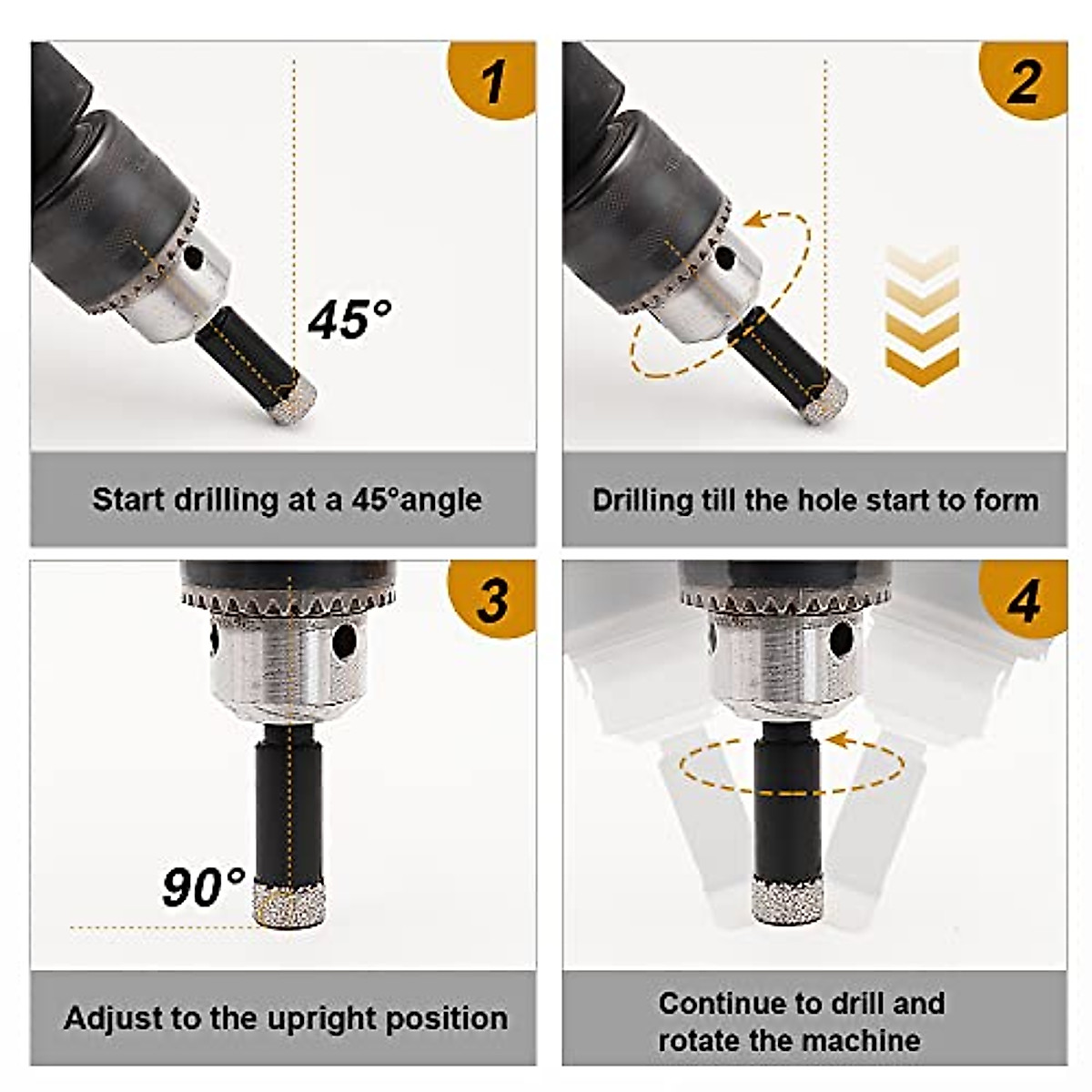 1

45°

Start drilling at a 45°angle

2

Drilling till the hole start to form

3

90°

Adjust to the upright position

4

Continue to drill and rotate the machine