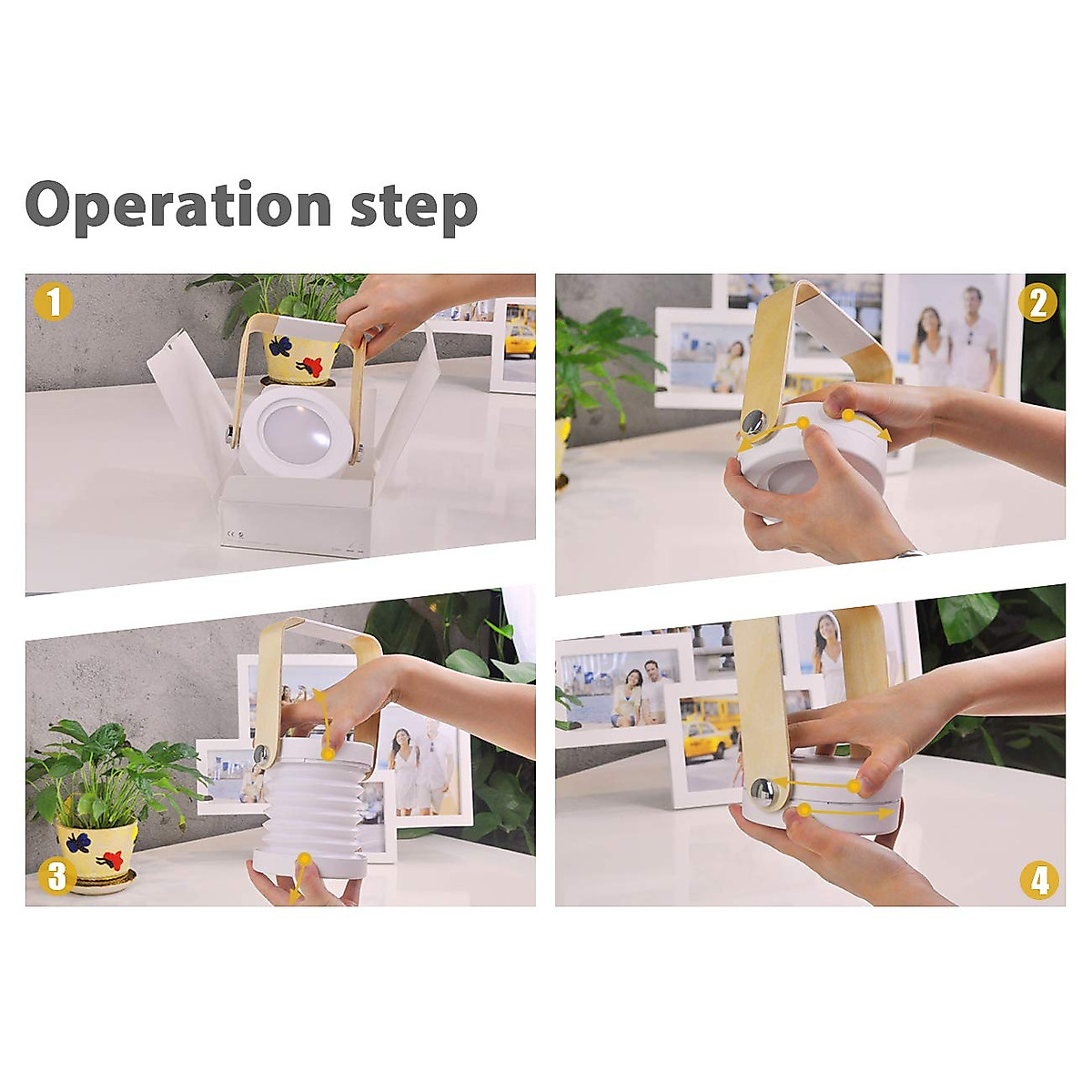 Operation step

1

2

3

4