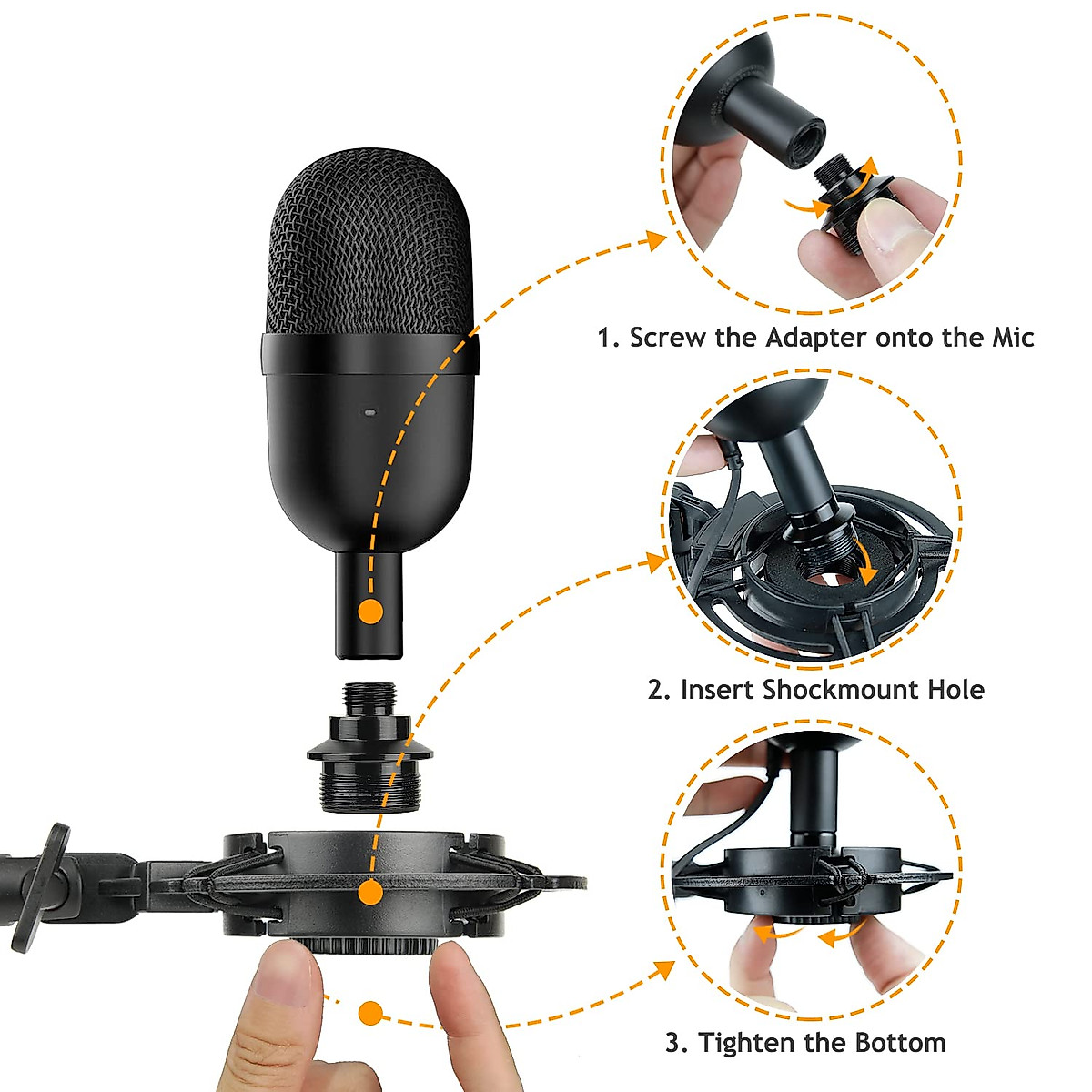 1. Screw the Adapter onto the Mic

2. Insert Shockmount Hole

3. Tighten the Bottom