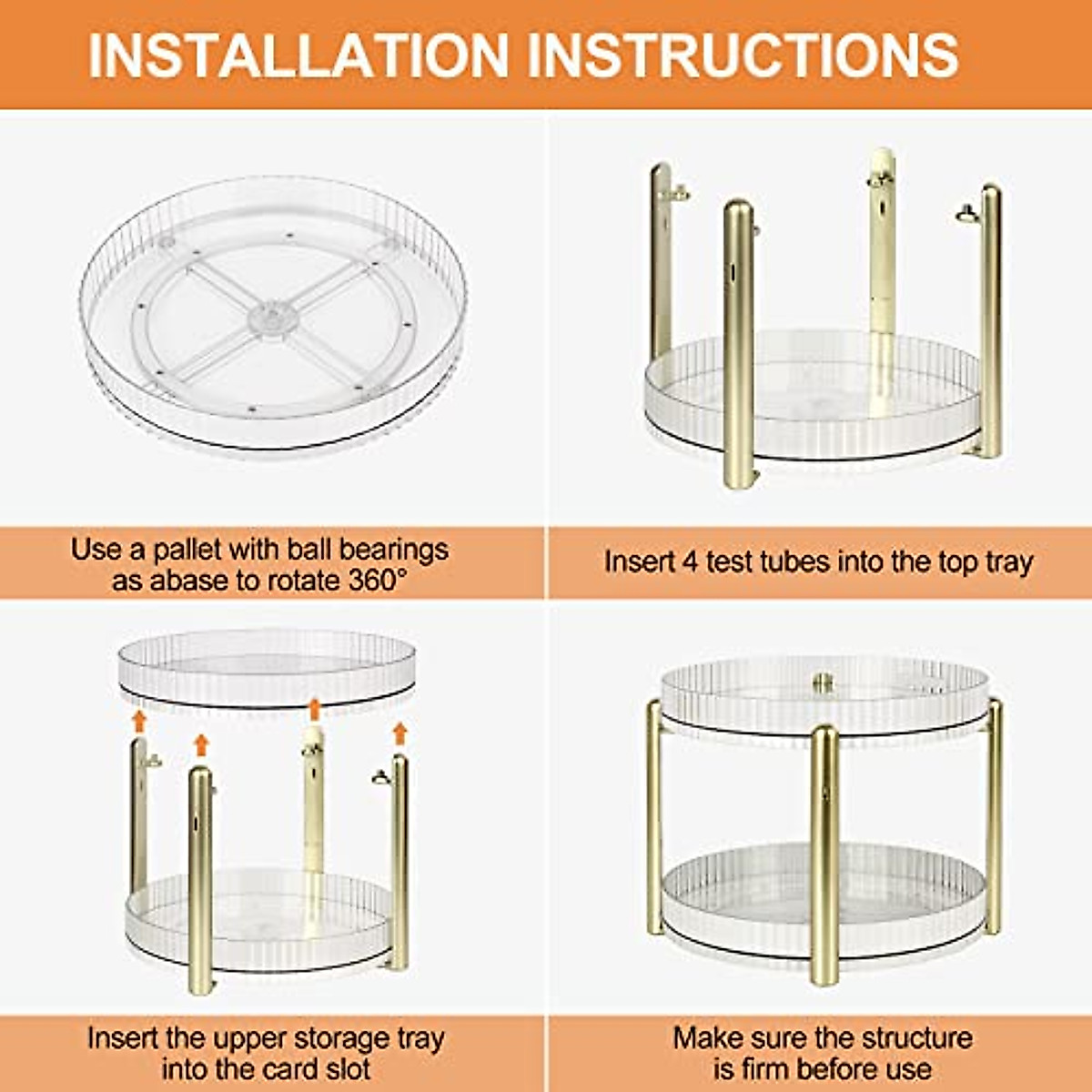 INSTALLATION INSTRUCTIONS

Use a pallet with ball bearings as abase to rotate 360°

Insert 4 test tubes into the top tray

Insert the upper storage tray into the card slot

Make sure the structure is firm before use