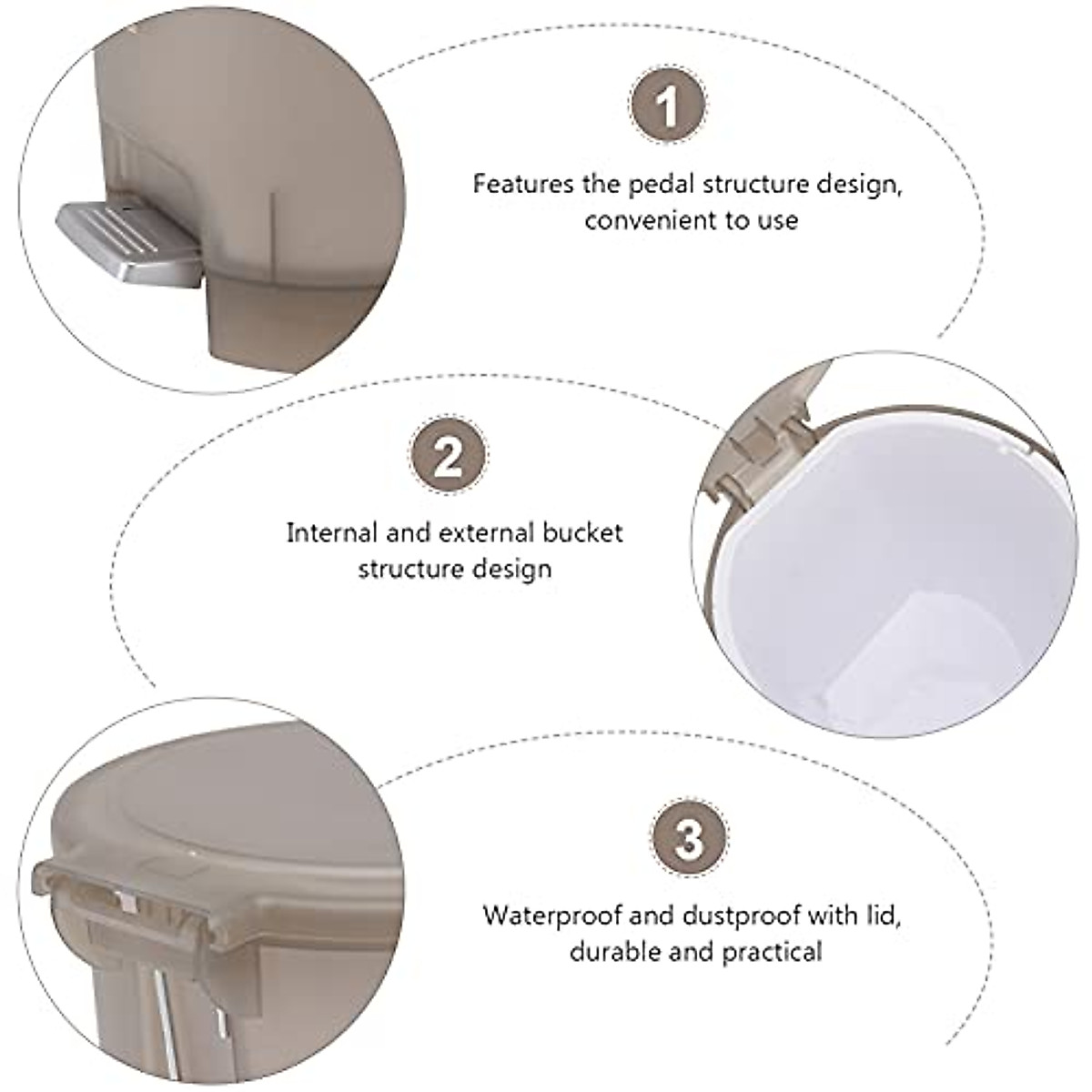 1

Features the pedal structure design, convenient to use

2

Internal and external bucket structure design

3

Waterproof and dustproof with lid, durable and practical